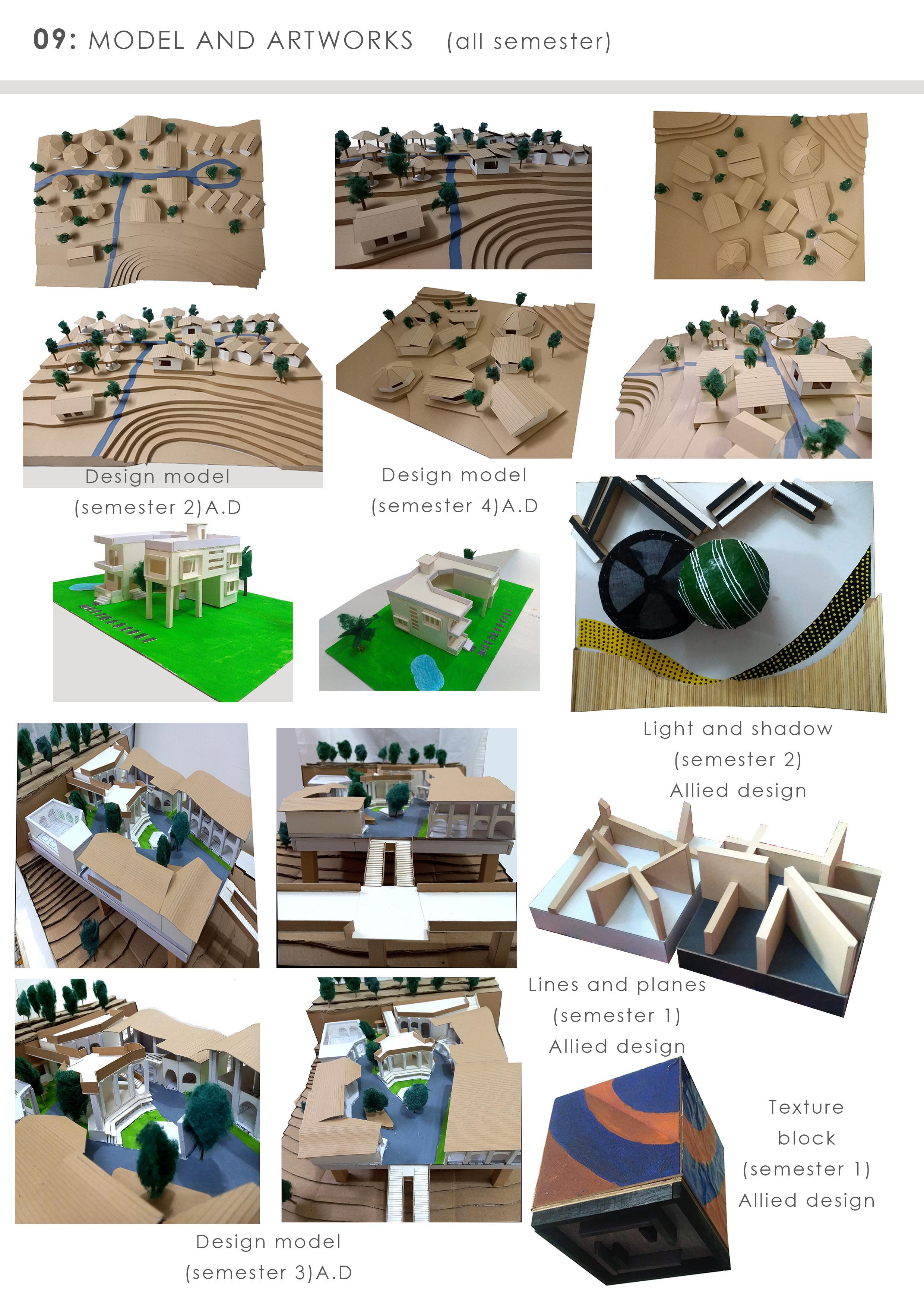 09: MODEL AND ARTWORKS (all semester)

Design model
(semester 2)A.D

Design model
(semester 4)A.D

Light and shadow
(semester 2)
Allied design

Lines and planes
(semester 1)
Allied design

Texture
block
(semester 1)
Allied design

Design model
(semester 3)A.D