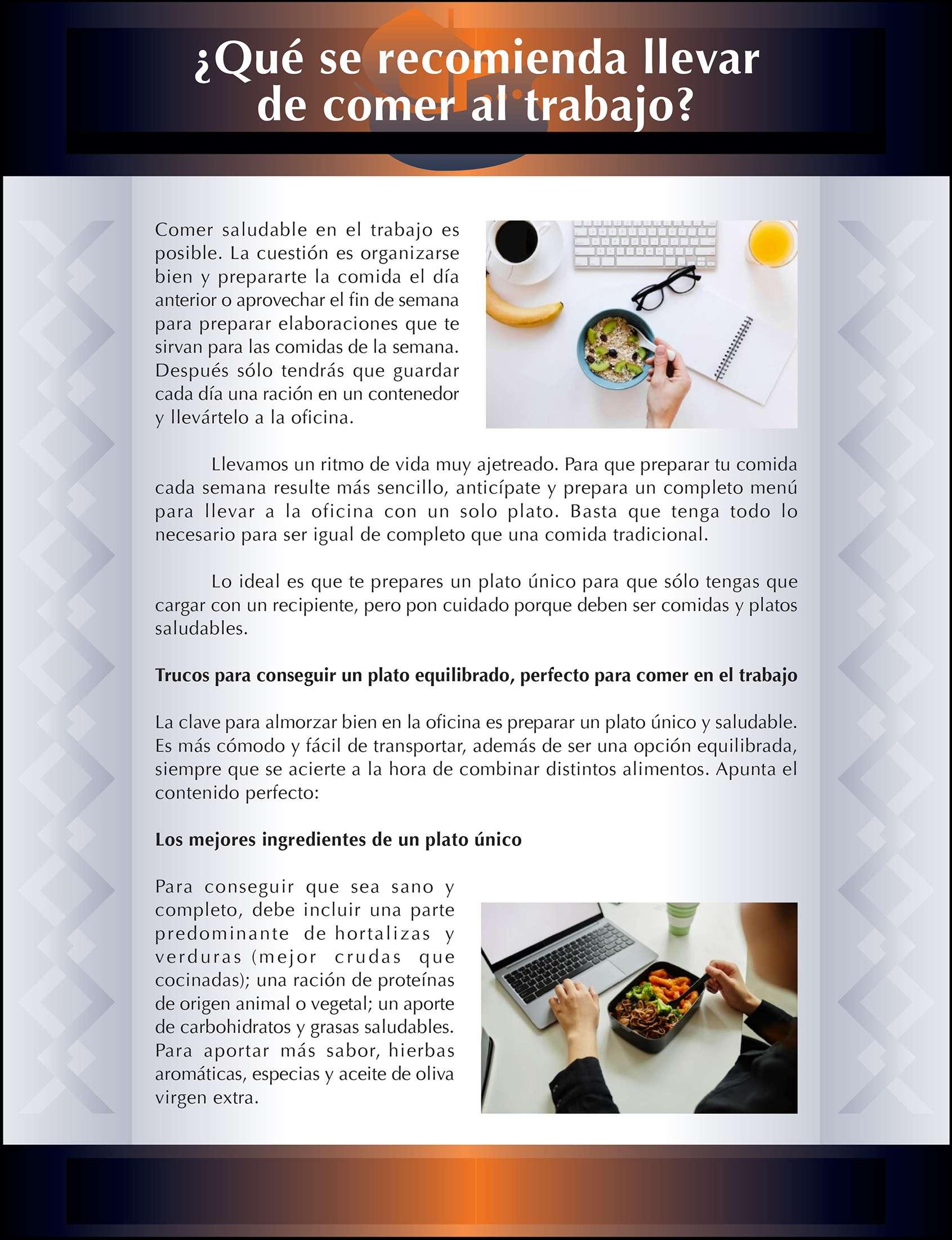 ¿Qué se recomienda llevar de comer al trabajo?

Comer saludable en el trabajo es posible. La cuestión es organizarse bien y prepararte la comida el día anterior o aprovechar el fin de semana para preparar elaboraciones que te sirvan para las comidas de la semana. Después sólo tendrás que guardar cada día una ración en un contenedor y llevártelo a la oficina.

Llevamos un ritmo de vida muy ajetreado. Para que preparar tu comida cada semana resulte más sencillo, anticípate y prepara un completo menú para llevar a la oficina con un solo plato. Basta que tenga todo lo necesario para ser igual de completo que una comida tradicional.

Lo ideal es que te prepares un plato único para que sólo tengas que cargar con un recipiente, pero pon cuidado porque deben ser comidas y platos saludables.

Trucos para conseguir un plato equilibrado, perfecto para comer en el trabajo

La clave para almorzar bien en la oficina es preparar un plato único y saludable. Es más cómodo y fácil de transportar, además de ser una opción equilibrada, siempre que se acierte a la hora de combinar distintos alimentos. Apunta el contenido perfecto:

Los mejores ingredientes de un plato único

Para conseguir que sea sano y completo, debe incluir una parte predominante de hortalizas y verduras (mejor crudas que cocinadas); una ración de proteínas de origen animal o vegetal; un aporte de carbohidratos y grasas saludables. Para aportar más sabor, hierbas aromáticas, especias y aceite de oliva virgen extra.