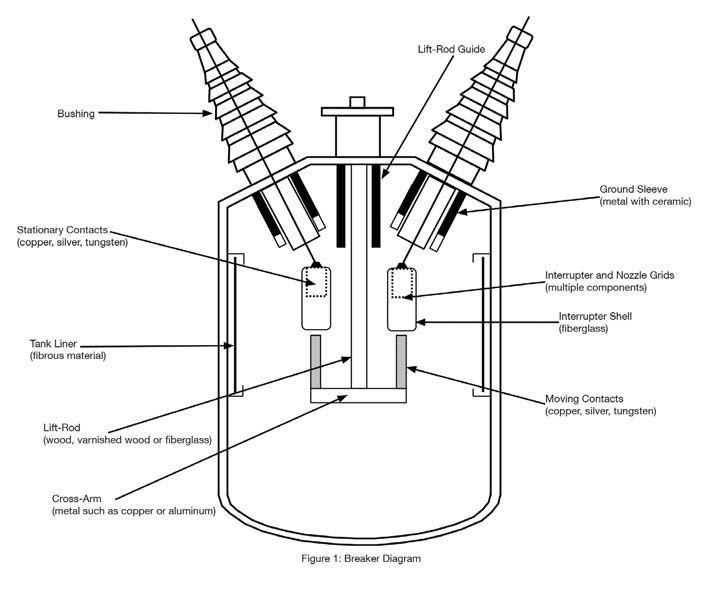 Lift-Rod Guide

Bushing

Ground Sleeve
(metal with ceramic)

Stationary Contacts
(copper, silver, tungsten)

Interrupter and Nozzle Grids
(multiple components)

Interrupter Shell
(fiberglass)

Tank Liner
(fibrous material)

Moving Contacts
(copper, silver, tungsten)

Lift-Rod
(wood, varnished wood or fiberglass)

Cross-Arm
(metal such as copper or aluminum)

Figure 1: Breaker Diagram