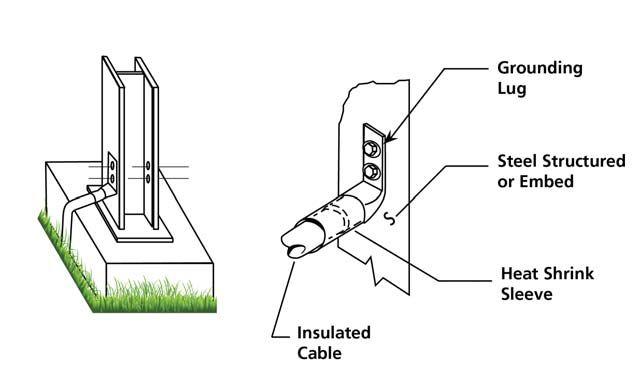 Grounding Lug

Steel Structured or Embed

Heat Shrink Sleeve

Insulated Cable