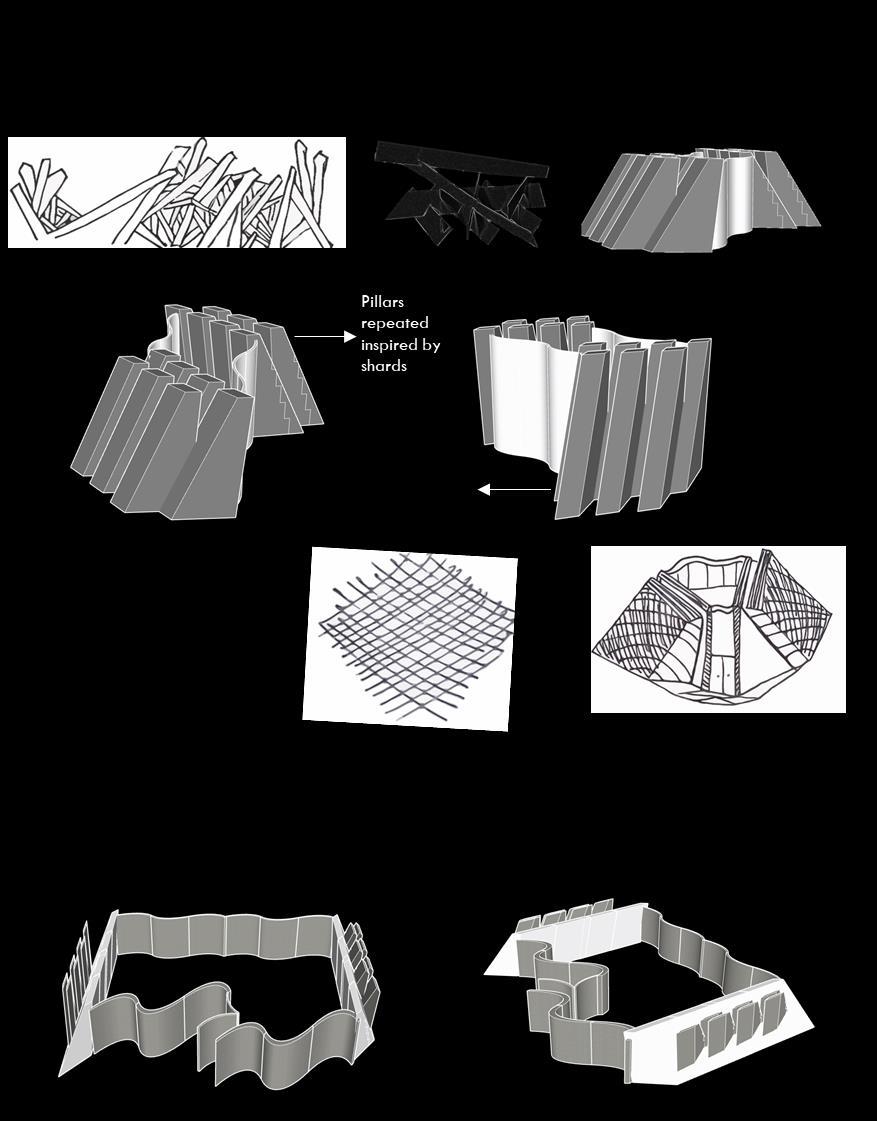 Pillars repeated inspired by shards