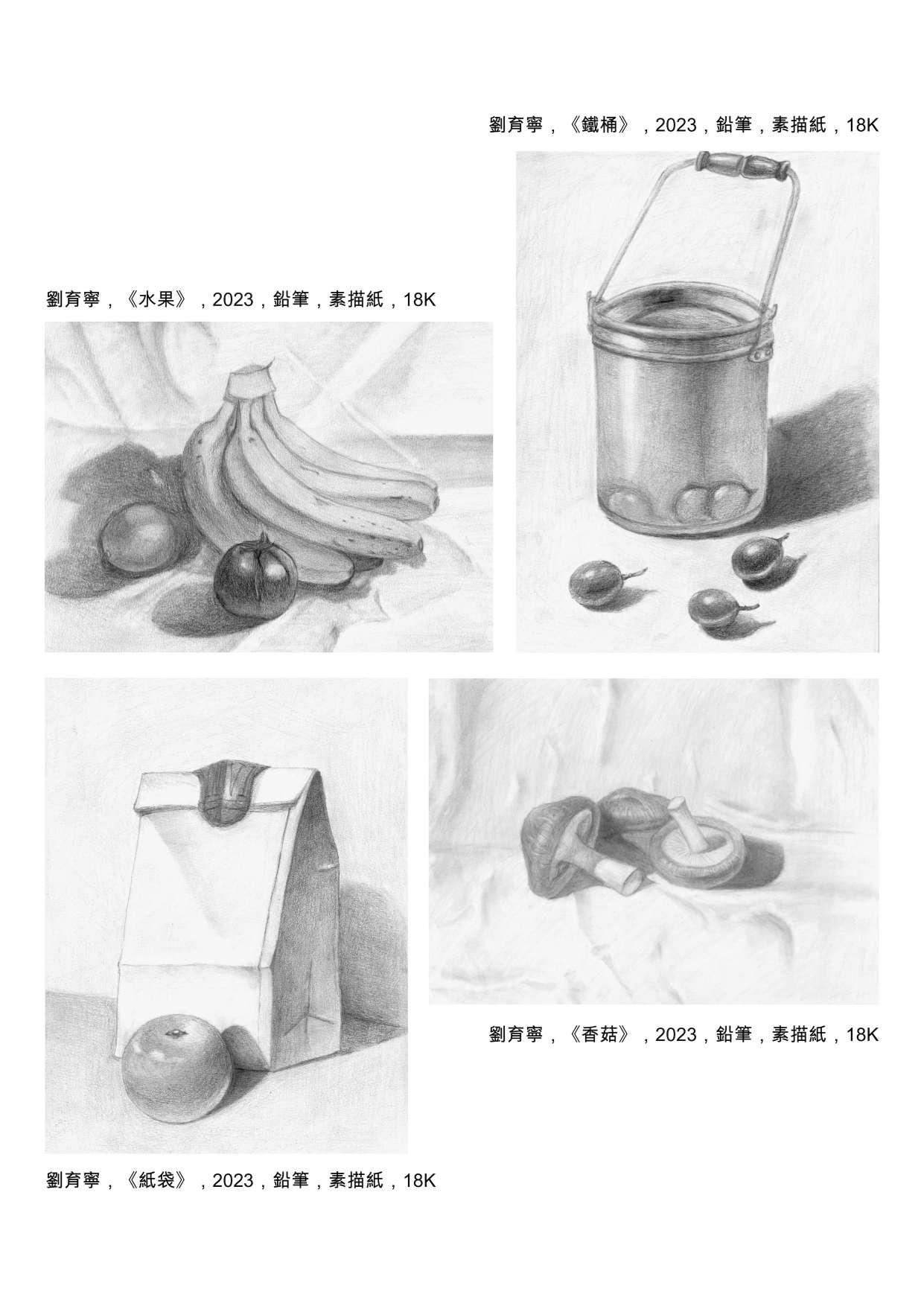 劉育寧，《鐵桶》，2023，鉛筆，素描紙，18K

劉育寧，《水果》，2023，鉛筆，素描紙，18K

劉育寧，《香菇》，2023，鉛筆，素描紙，18K

劉育寧，《紙袋》，2023，鉛筆，素描紙，18K