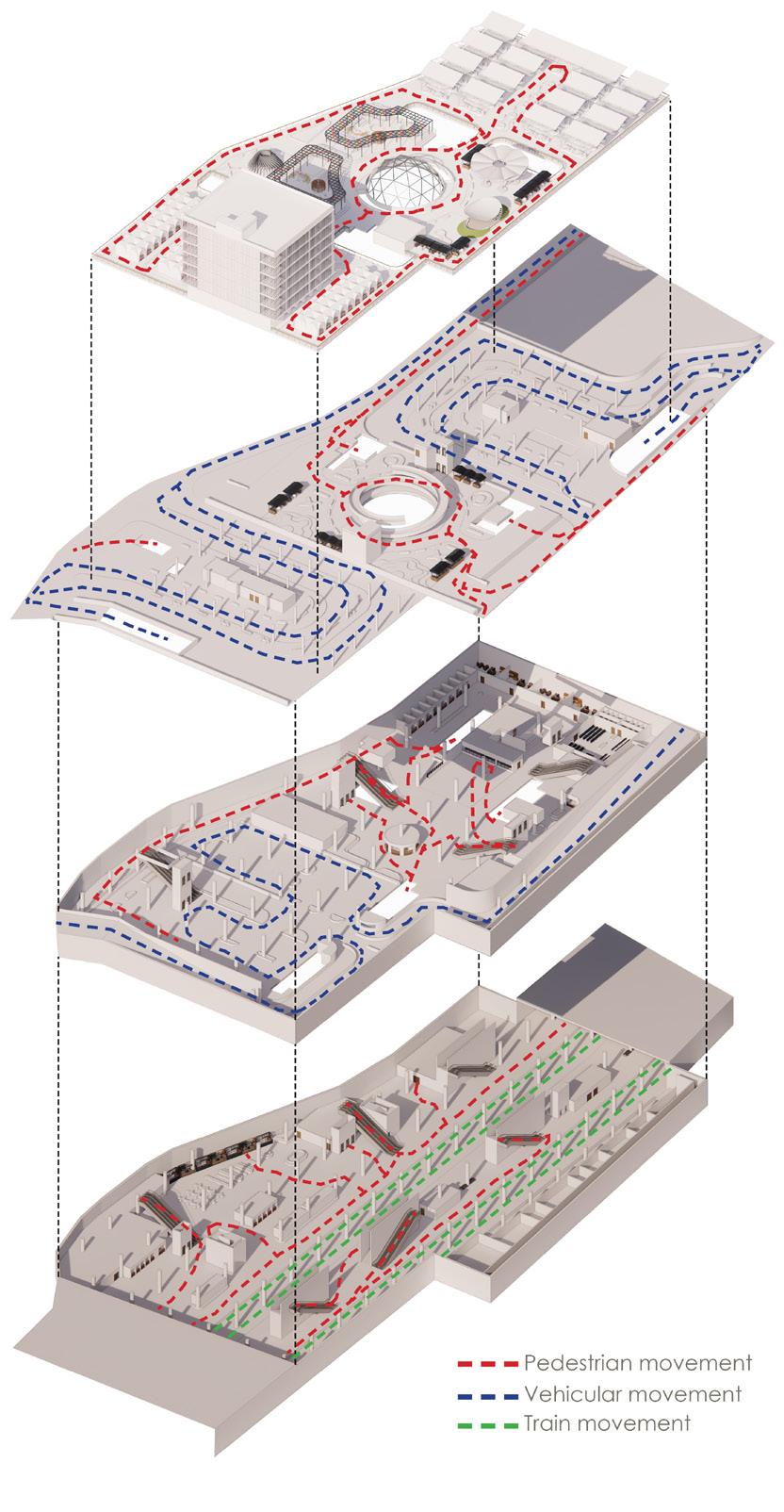 Pedestrian movement
Vehicular movement
Train movement