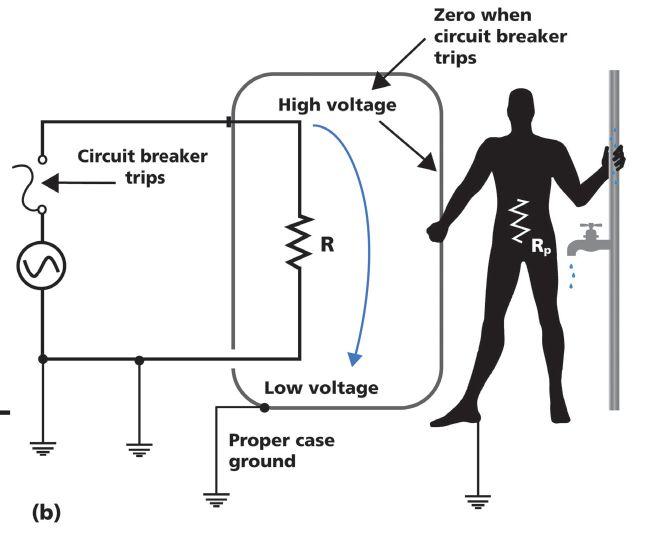 Zero when circuit breaker trips

High voltage

Circuit breaker trips

R

$R_p$

Low voltage

Proper case ground

(b)