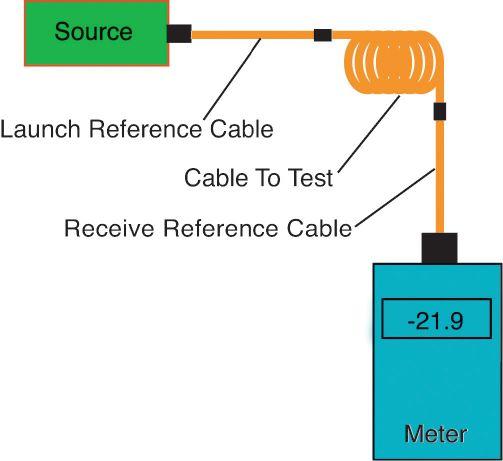 Source

Launch Reference Cable

Cable To Test

Receive Reference Cable

-21.9

Meter