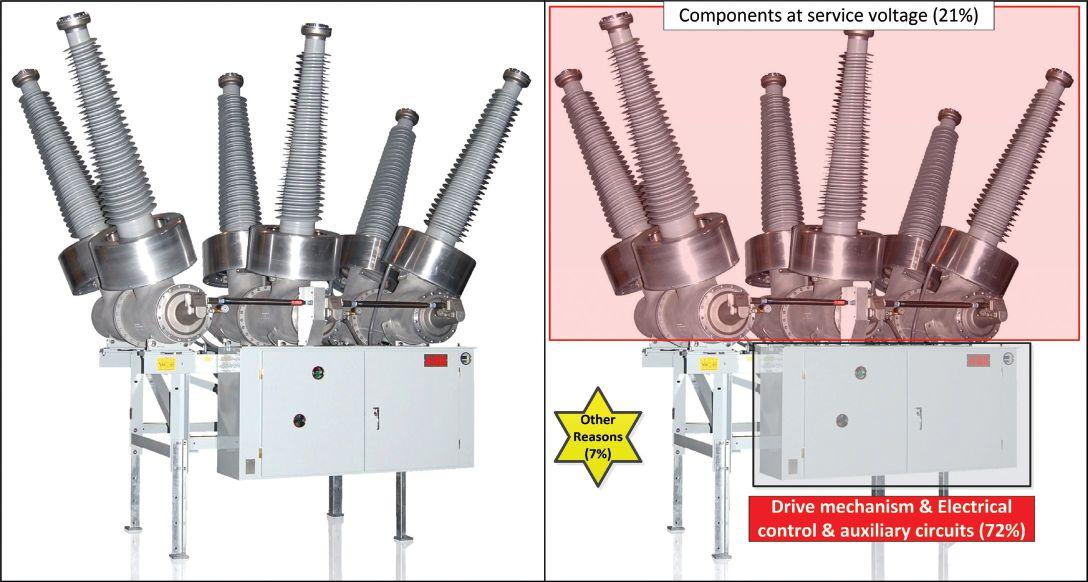 Components at service voltage (21%)

Other Reasons (7%)

Drive mechanism & Electrical control & auxiliary circuits (72%)