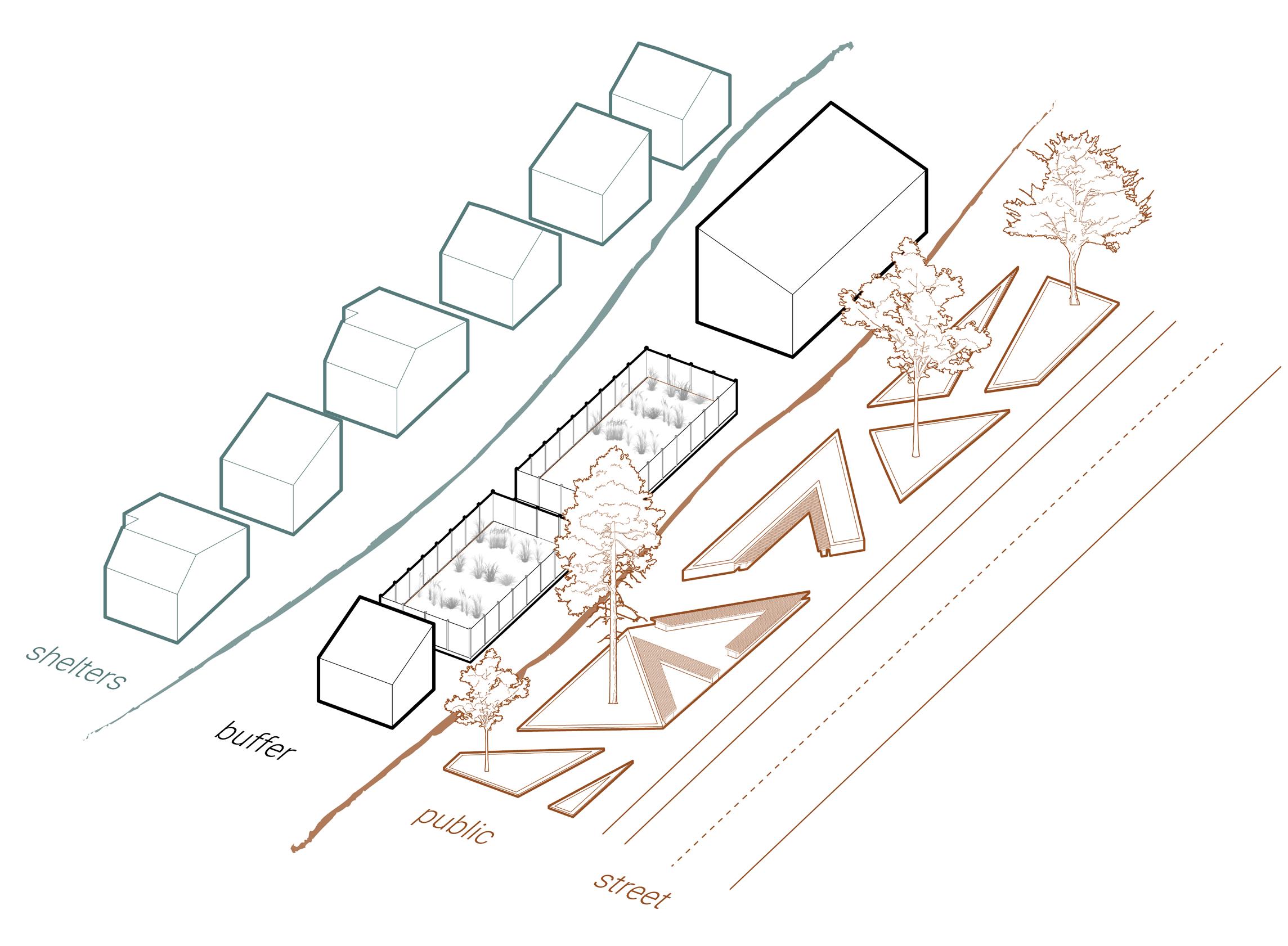 shelters

buffer

public

street