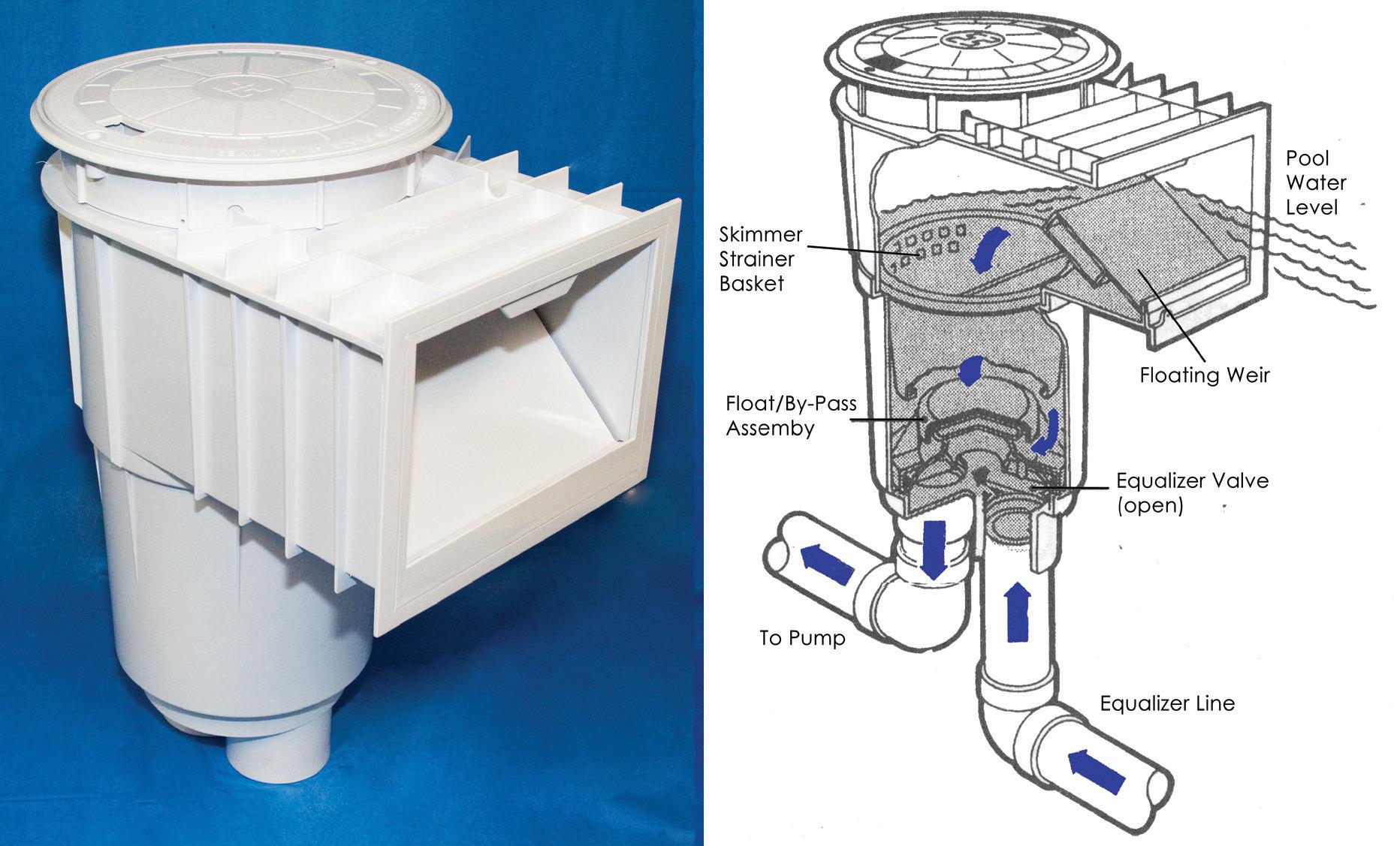 Pool Water Level

Skimmer Strainer Basket

Floating Weir

Float/By-Pass Assemby

Equalizer Valve (open)

To Pump

Equalizer Line