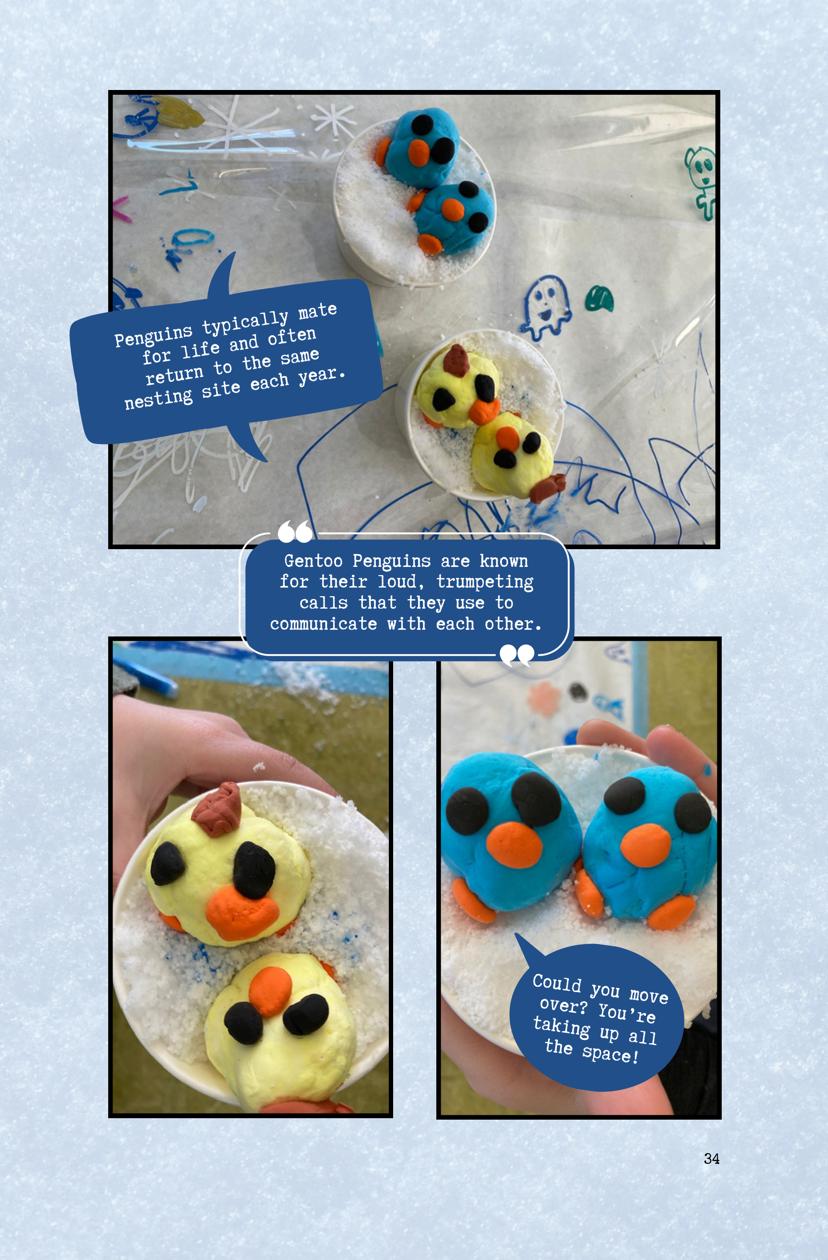 Penguins typically mate for life and often return to the same nesting site each year.

Gentoo Penguins are known for their loud, trumpeting calls that they use to communicate with each other.

Could you move over? You're taking up all the space!

34