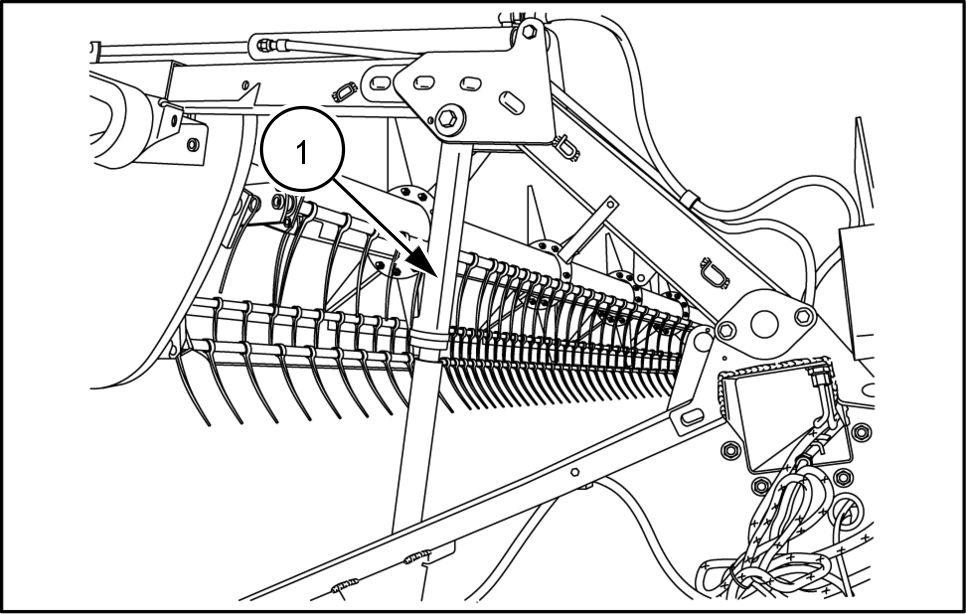 1