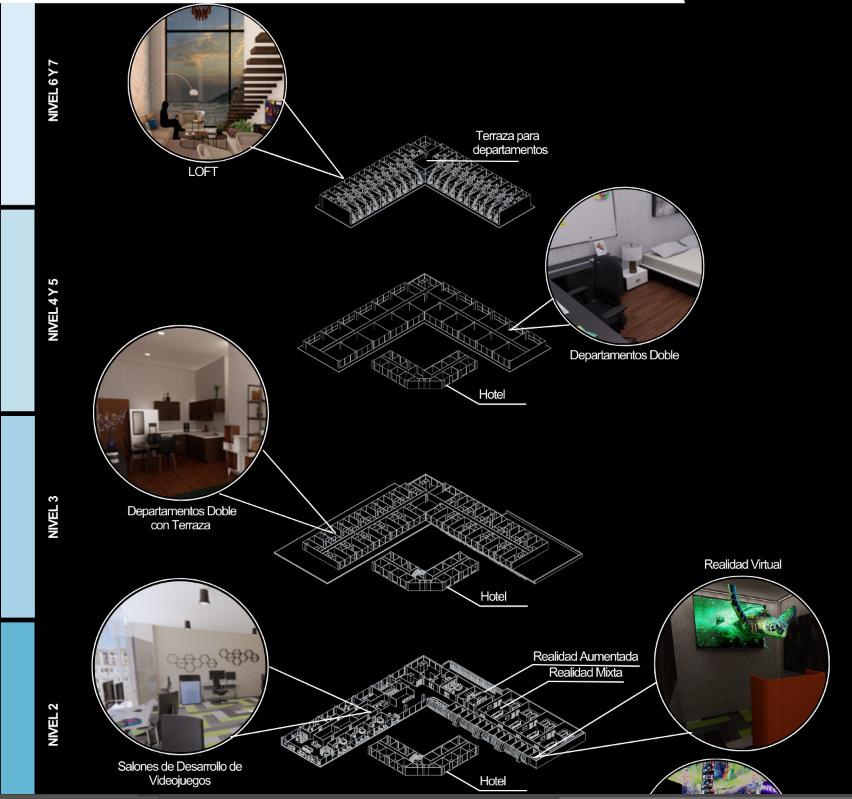 NIVEL 6 Y 7

LOFT

Terraza para departamentos

NIVEL 4 Y 5

Departamentos Doble

Hotel

NIVEL 3

Departamentos Doble con Terraza

Hotel

NIVEL 2

Realidad Virtual

Realidad Aumentada

Realidad Mixta

Salones de Desarrollo de Videojuegos

Hotel