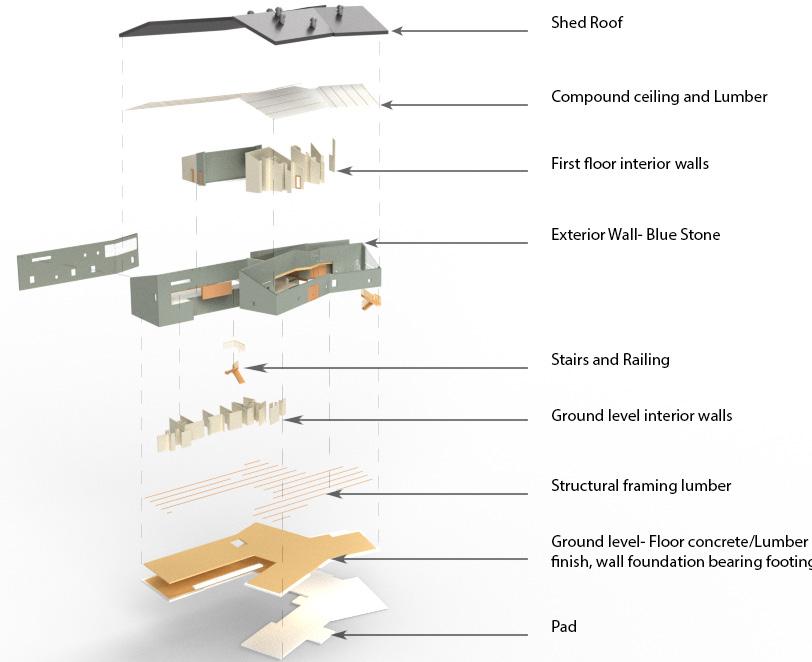 Shed Roof

Compound ceiling and Lumber

First floor interior walls

Exterior Wall- Blue Stone

Stairs and Railing

Ground level interior walls

Structural framing lumber

Ground level- Floor concrete/Lumber finish, wall foundation bearing footing

Pad