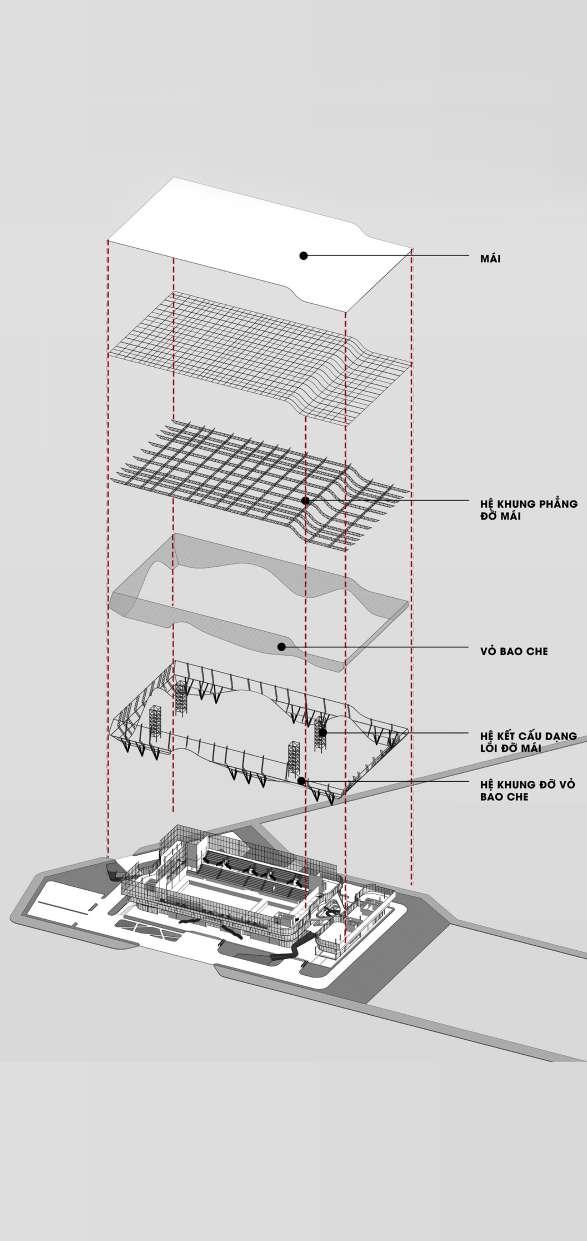 MÁI

HỆ KHUNG PHẲNG ĐỠ MÁI

VỎ BAO CHE

HỆ KẾT CẤU DẠNG LÕI ĐỠ MÁI

HỆ KHUNG ĐỠ VỎ BAO CHE