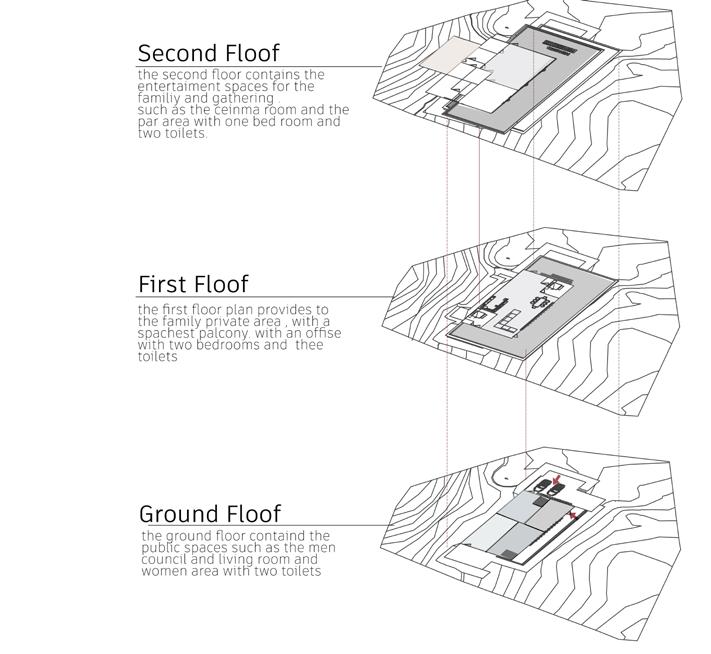 Second Floof
the second floor contains the entertaiment spaces for the familiy and gathering .
such as the ceinma room and the par area with one bed room and two toilets.

First Floof
the first floor plan provides to the family private area , with a spachest palcony. with an offise with two bedrooms and  thee toilets

Ground Floof
the ground floor containd the public spaces such as the men council and living room and women area with two toilets