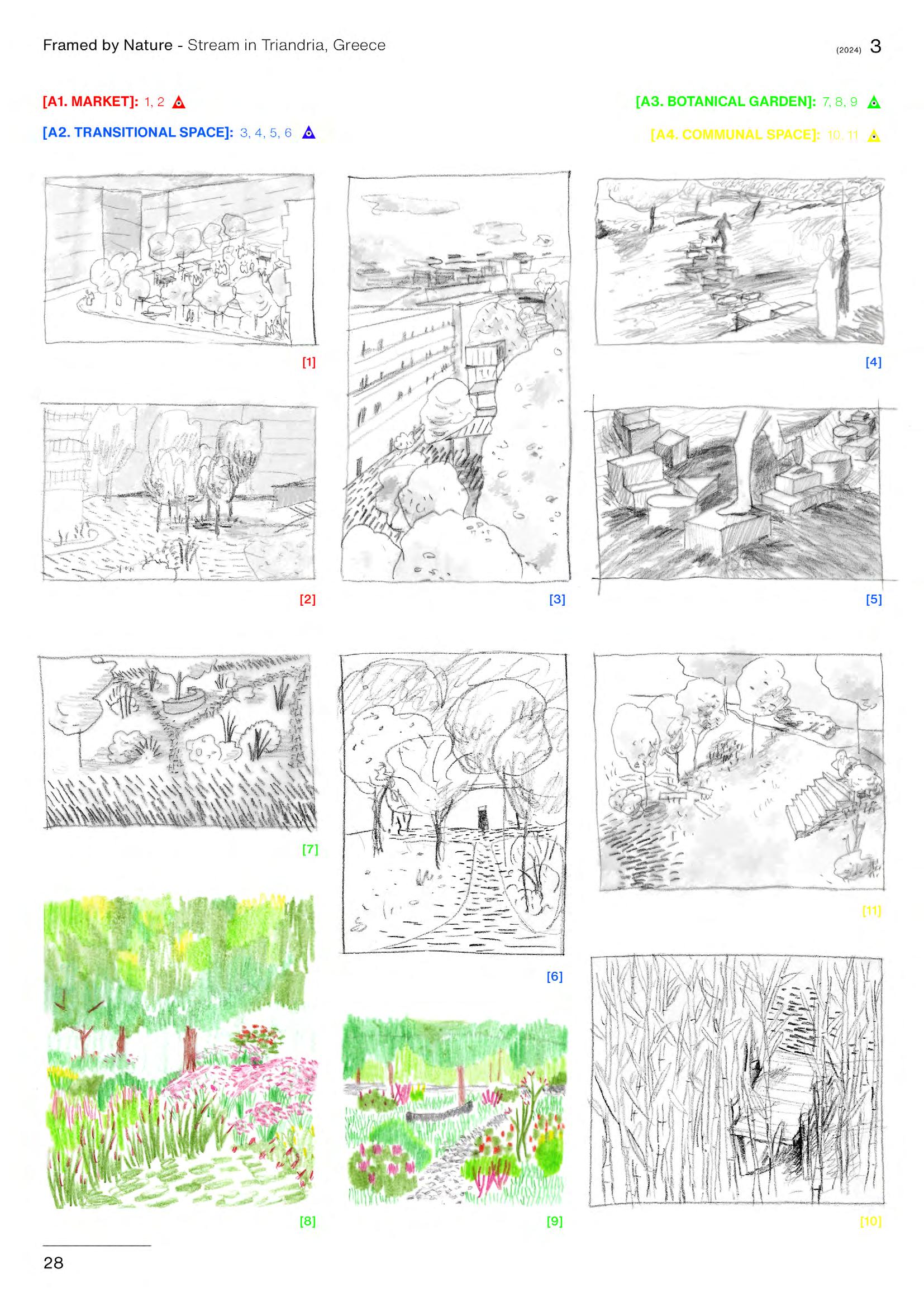 Framed by Nature - Stream in Triandria, Greece

(2024) 3

[A1. MARKET]: 1, 2

[A2. TRANSITIONAL SPACE]: 3, 4, 5, 6

[A3. BOTANICAL GARDEN]: 7, 8, 9

[A4. COMMUNAL SPACE]: 10, 11

[1]

[2]

[3]

[4]

[5]

[7]

[6]

[11]

[8]

[9]

[10]

28