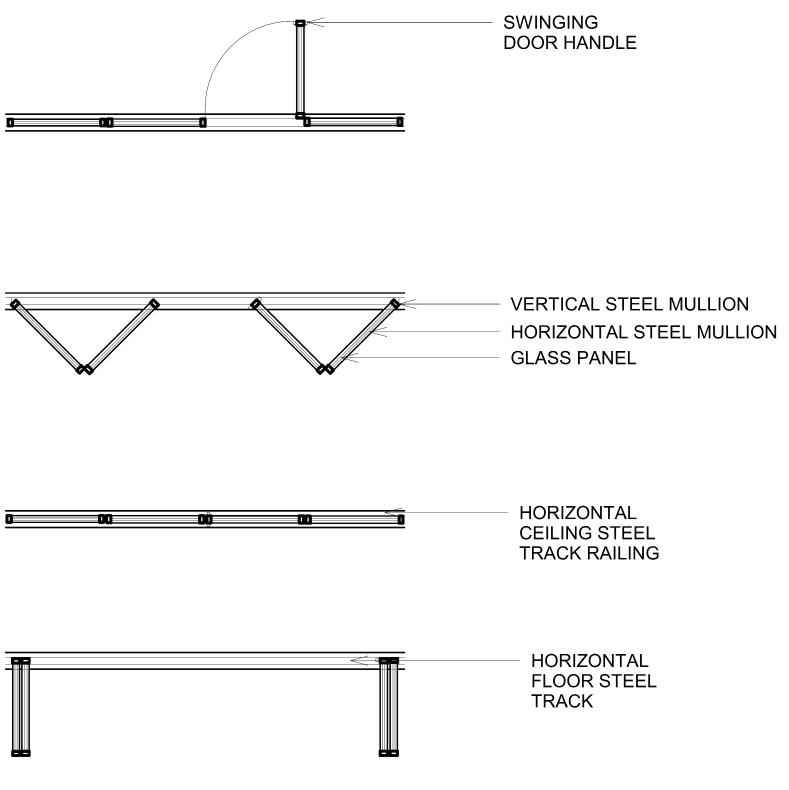 SWINGING
DOOR HANDLE

VERTICAL STEEL MULLION
HORIZONTAL STEEL MULLION
GLASS PANEL

HORIZONTAL
CEILING STEEL
TRACK RAILING

HORIZONTAL
FLOOR STEEL
TRACK