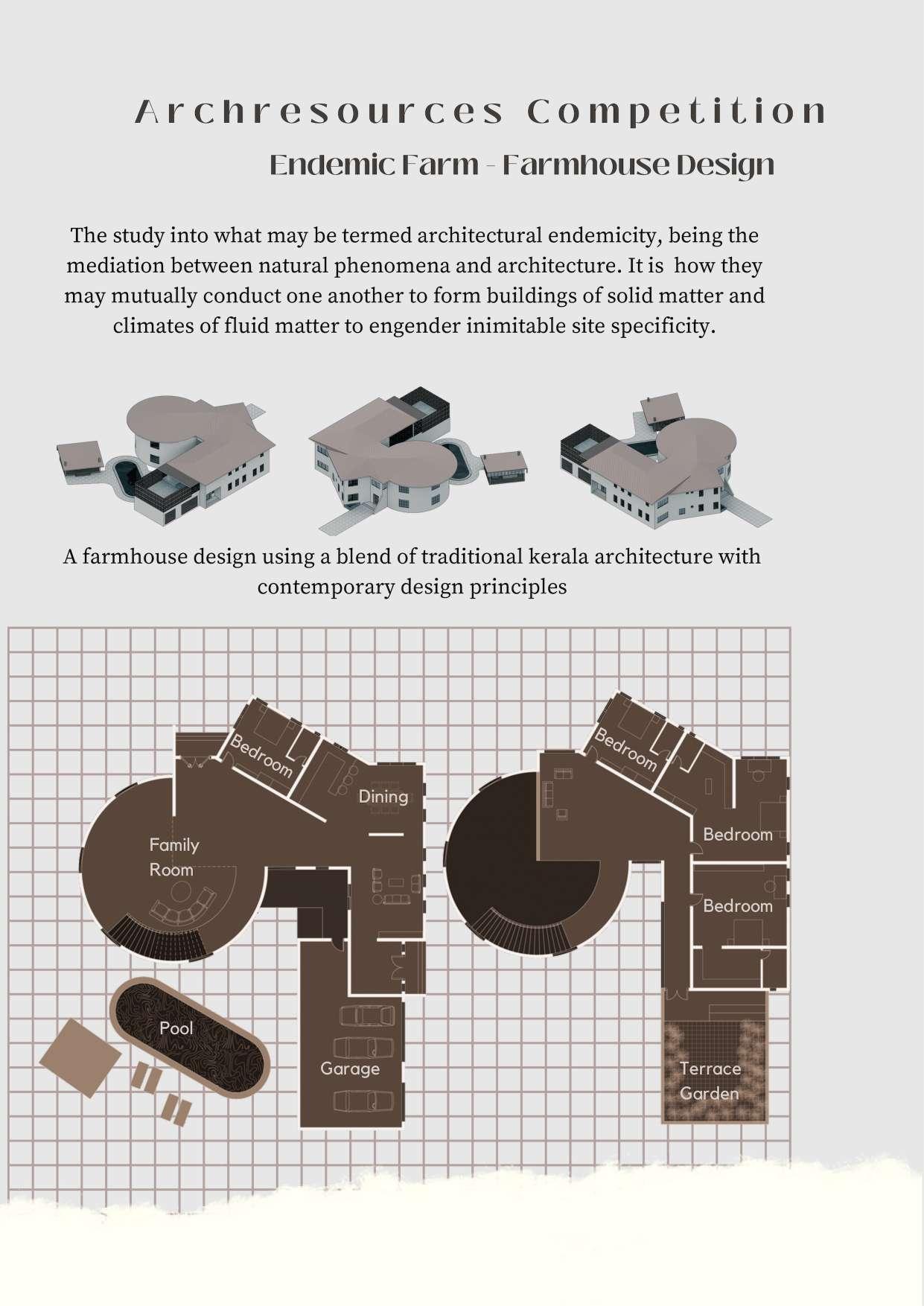 Archresources Competition

Endemic Farm - Farmhouse Design

The study into what may be termed architectural endemicity, being the mediation between natural phenomena and architecture. It is how they may mutually conduct one another to form buildings of solid matter and climates of fluid matter to engender inimitable site specificity.

A farmhouse design using a blend of traditional kerala architecture with contemporary design principles

Bedroom

Dining

Family Room

Pool

Garage

Bedroom

Bedroom

Bedroom

Terrace Garden