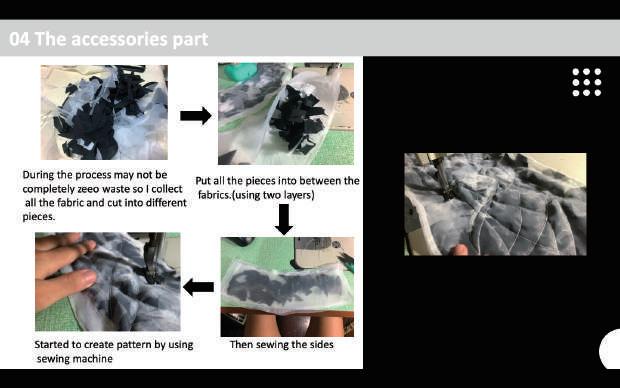 04 The accessories part

During the process may not be completely zeeo waste so I collect all the fabric and cut into different pieces.

Put all the pieces into between the fabrics.(using two layers)

Then sewing the sides

Started to create pattern by using sewing machine