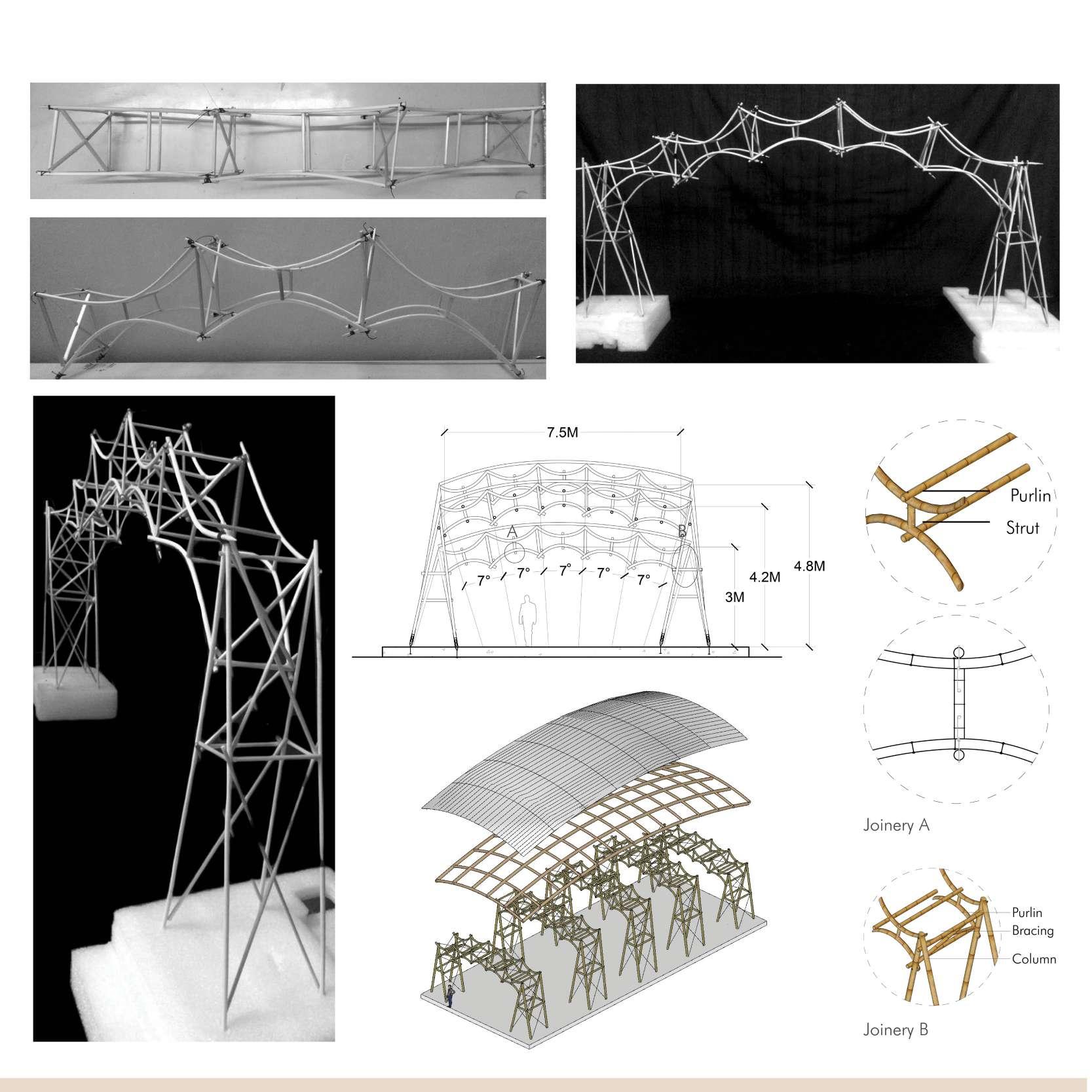 7.5M

A

B

7°
7°
7°
7°
7°

3M

4.2M

4.8M

Purlin

Strut

Joinery A

Purlin
Bracing
Column

Joinery B