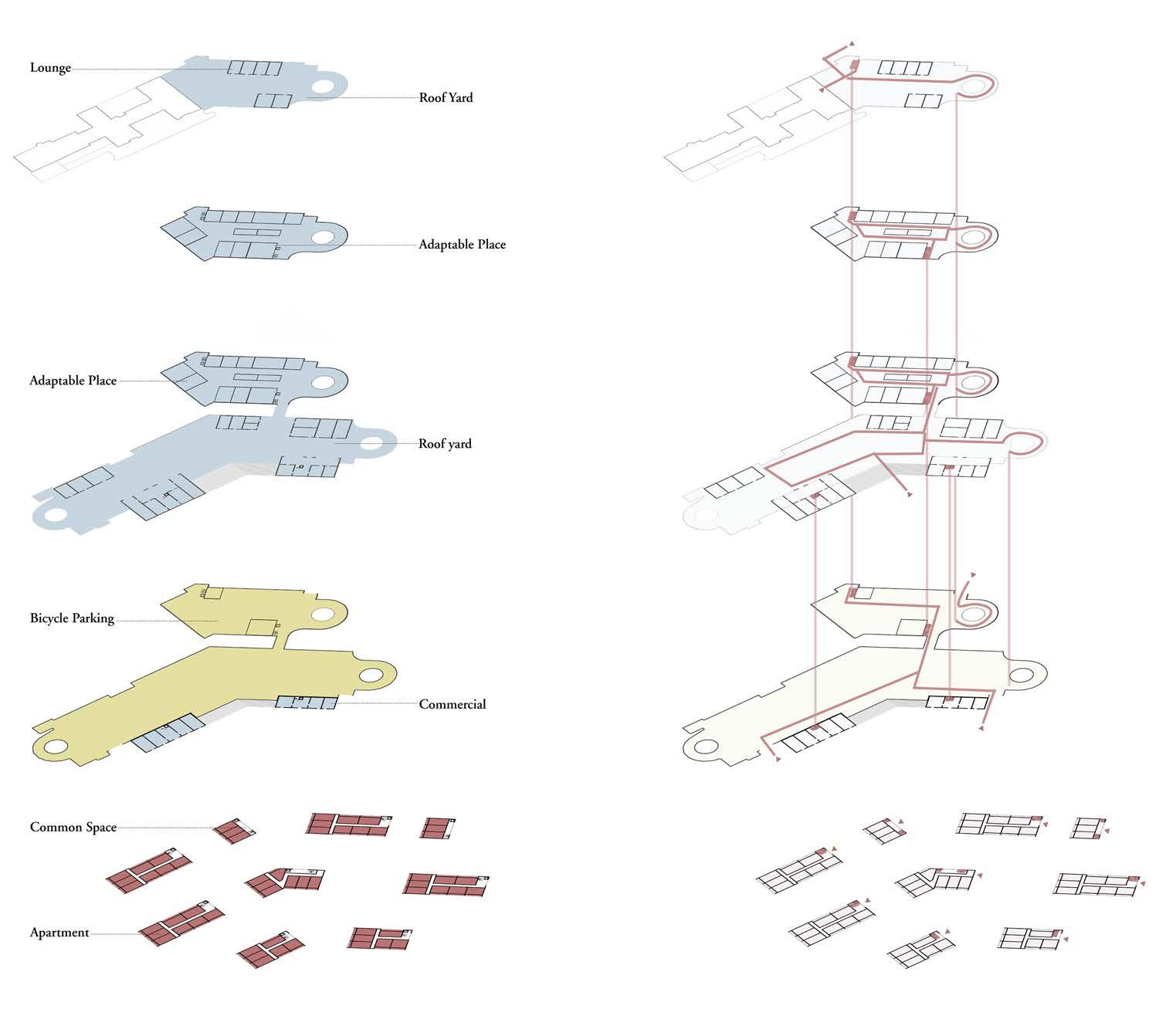 Lounge

Roof Yard

Adaptable Place

Adaptable Place

Roof yard

Bicycle Parking

Commercial

Common Space

Apartment