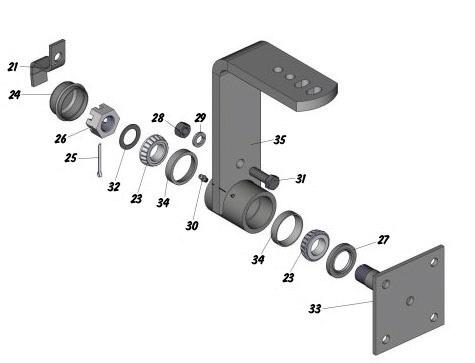 21
24
26
25
32
23
34
28
29
35
31
30
34
23
27
33