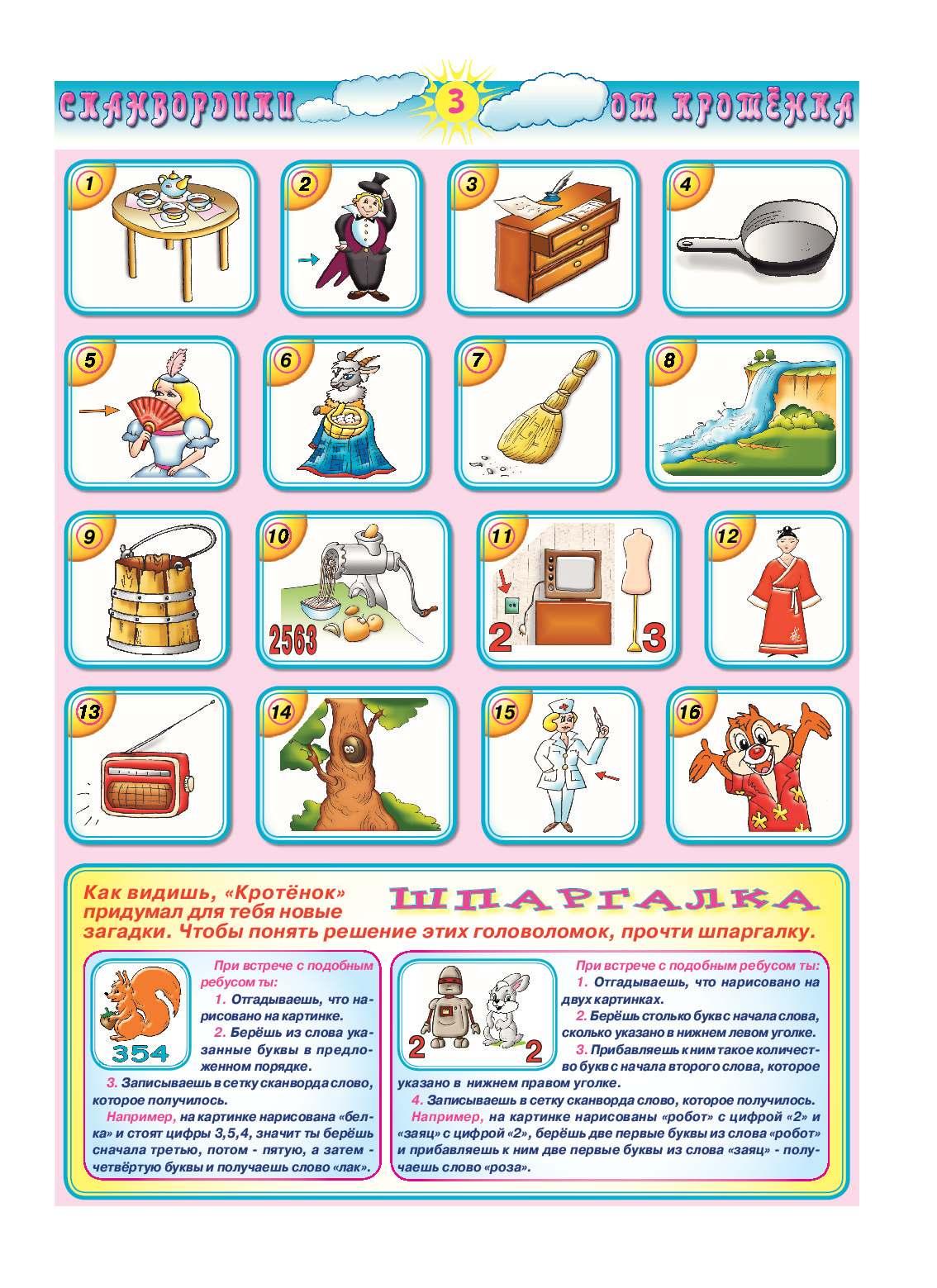 СКАНВОРДИКИ 3 ОТ КРОТЁНКА

1

2

3

4

5

6

7

8

9

10

2563

11

2

3

12

13

14

15

16

Как видишь, «Кротёнок» придумал для тебя новые загадки. Чтобы понять решение этих головоломок, прочти шпаргалку.

ШПАРГАЛКА

354

При встрече с подобным ребусом ты:

1. Отгадываешь, что нарисовано на картинке.

2. Берёшь из слова указанные буквы в предложенном порядке.

3. Записываешь в сетку сканворда слово, которое получилось.

Например, на картинке нарисована «белка» и стоят цифры 3,5,4, значит ты берёшь сначала третью, потом - пятую, а затем - четвёртую буквы и получаешь слово «лак».

2

2

При встрече с подобным ребусом ты:

1. Отгадываешь, что нарисовано на двух картинках.

2. Берёшь столько букв с начала слова, сколько указано в нижнем левом уголке.

3. Прибавляешь к ним такое количество букв с начала второго слова, которое указано в нижнем правом уголке.

4. Записываешь в сетку сканворда слово, которое получилось.

Например, на картинке нарисованы «робот» с цифрой «2» и «заяц» с цифрой «2», берёшь две первые буквы из слова «робот» и прибавляешь к ним две первые буквы из слова «заяц» - получаешь слово «роза».