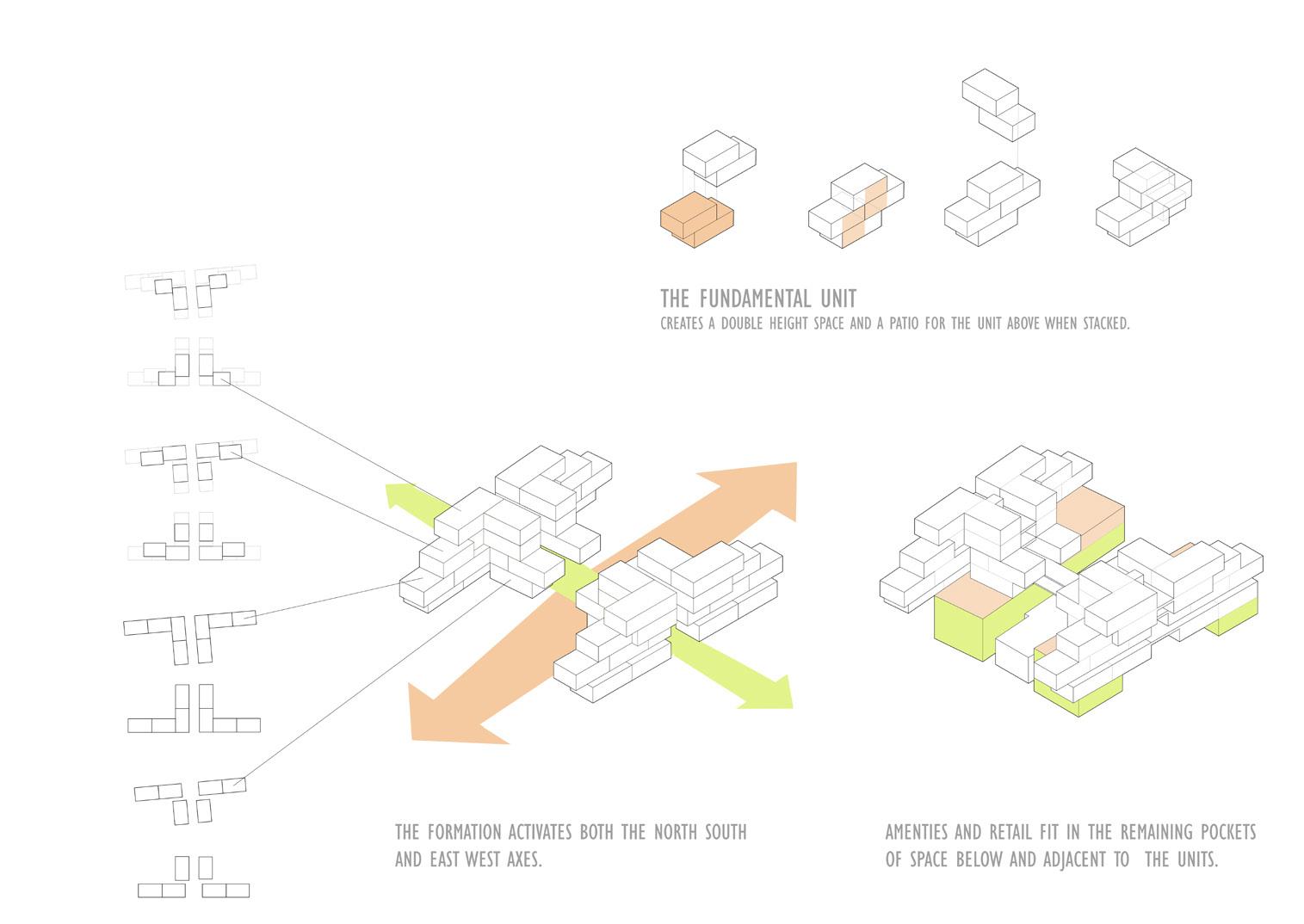 THE FUNDAMENTAL UNIT
CREATES A DOUBLE HEIGHT SPACE AND A PATIO FOR THE UNIT ABOVE WHEN STACKED.

THE FORMATION ACTIVATES BOTH THE NORTH SOUTH AND EAST WEST AXES.

AMENTIES AND RETAIL FIT IN THE REMAINING POCKETS OF SPACE BELOW AND ADJACENT TO THE UNITS.