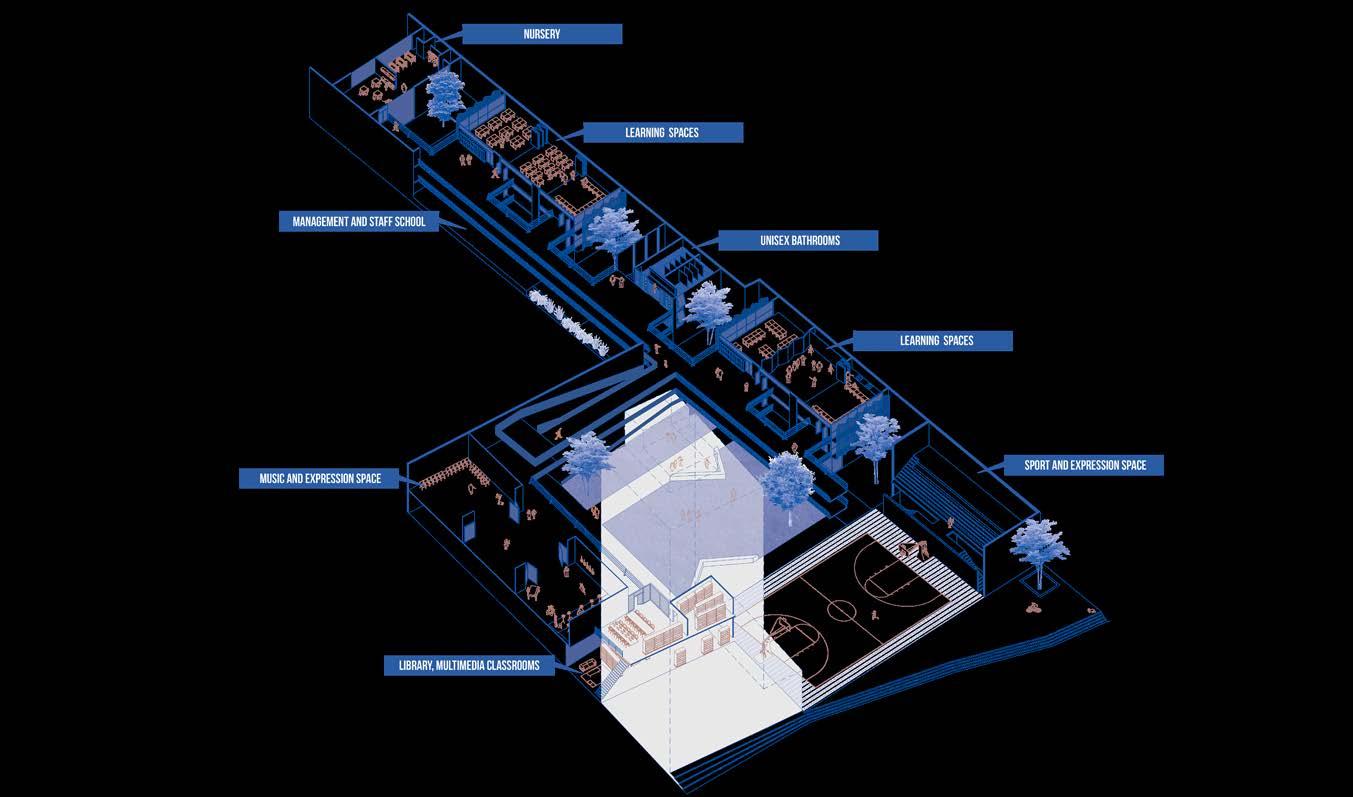 NURSERY

LEARNING SPACES

MANAGEMENT AND STAFF SCHOOL

UNISEX BATHROOMS

LEARNING SPACES

MUSIC AND EXPRESSION SPACE

SPORT AND EXPRESSION SPACE

LIBRARY, MULTIMEDIA CLASSROOMS