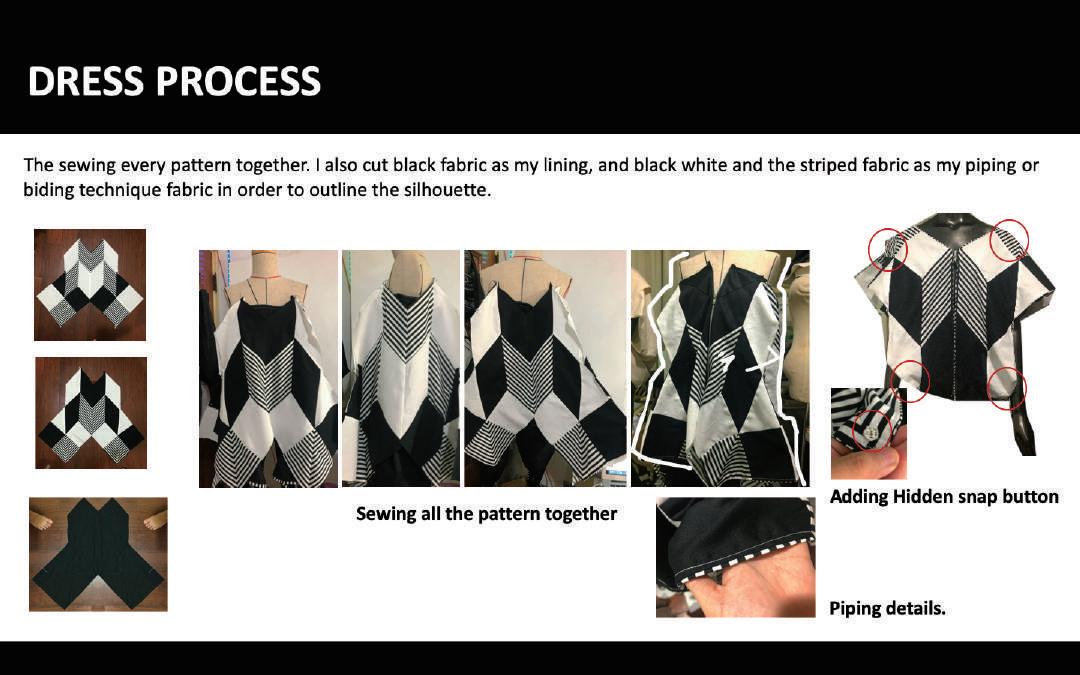 DRESS PROCESS

The sewing every pattern together. I also cut black fabric as my lining, and black white and the striped fabric as my piping or biding technique fabric in order to outline the silhouette.

Sewing all the pattern together

Adding Hidden snap button

Piping details.