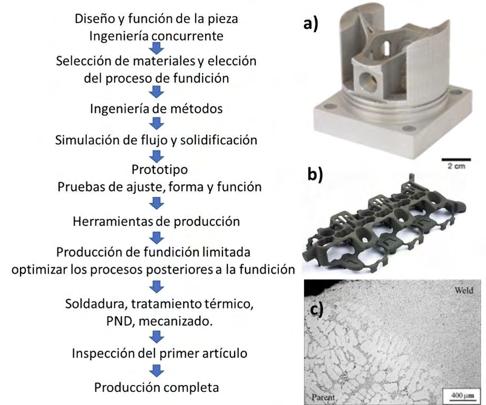 Diseño y función de la pieza
Ingeniería concurrente

Selección de materiales y elección del proceso de fundición

Ingeniería de métodos

Simulación de flujo y solidificación

Prototipo
Pruebas de ajuste, forma y función

Herramientas de producción

Producción de fundición limitada
optimizar los procesos posteriores a la fundición

Soldadura, tratamiento térmico, PND, mecanizado.

Inspección del primer artículo

Producción completa

a)

2 cm

b)

c)

Weld

Parent

400 μm