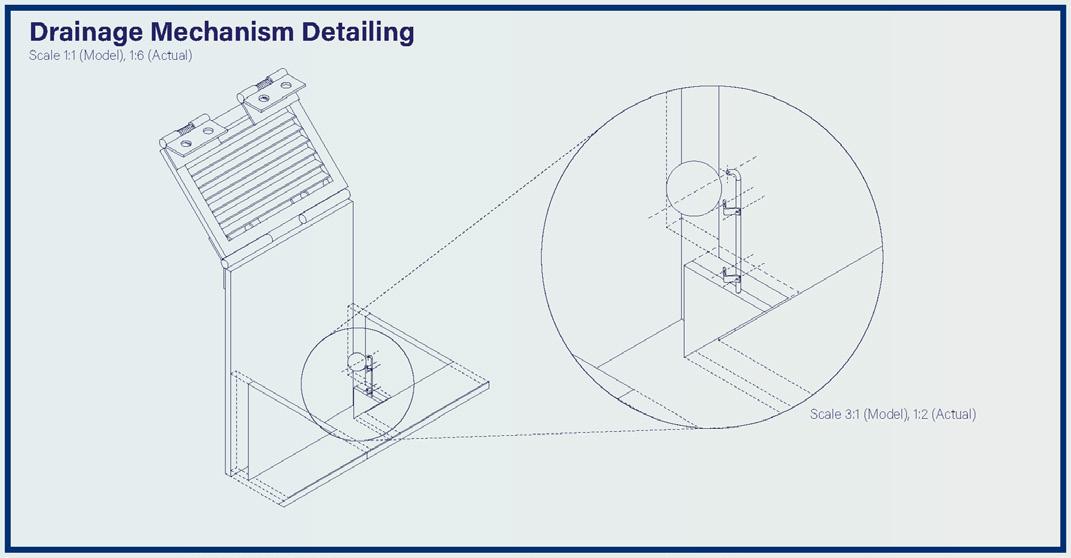 Drainage Mechanism Detailing
Scale 1:1 (Model), 1:6 (Actual)

Scale 3:1 (Model), 1:2 (Actual)