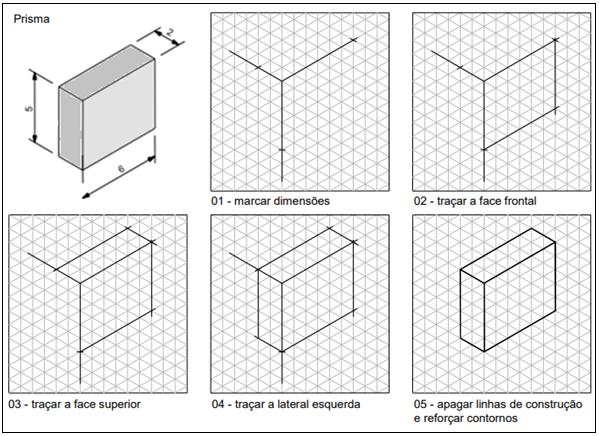 Prisma

2

5

6

01 - marcar dimensões

02 - traçar a face frontal

03 - traçar a face superior

04 - traçar a lateral esquerda

05 - apagar linhas de construção e reforçar contornos