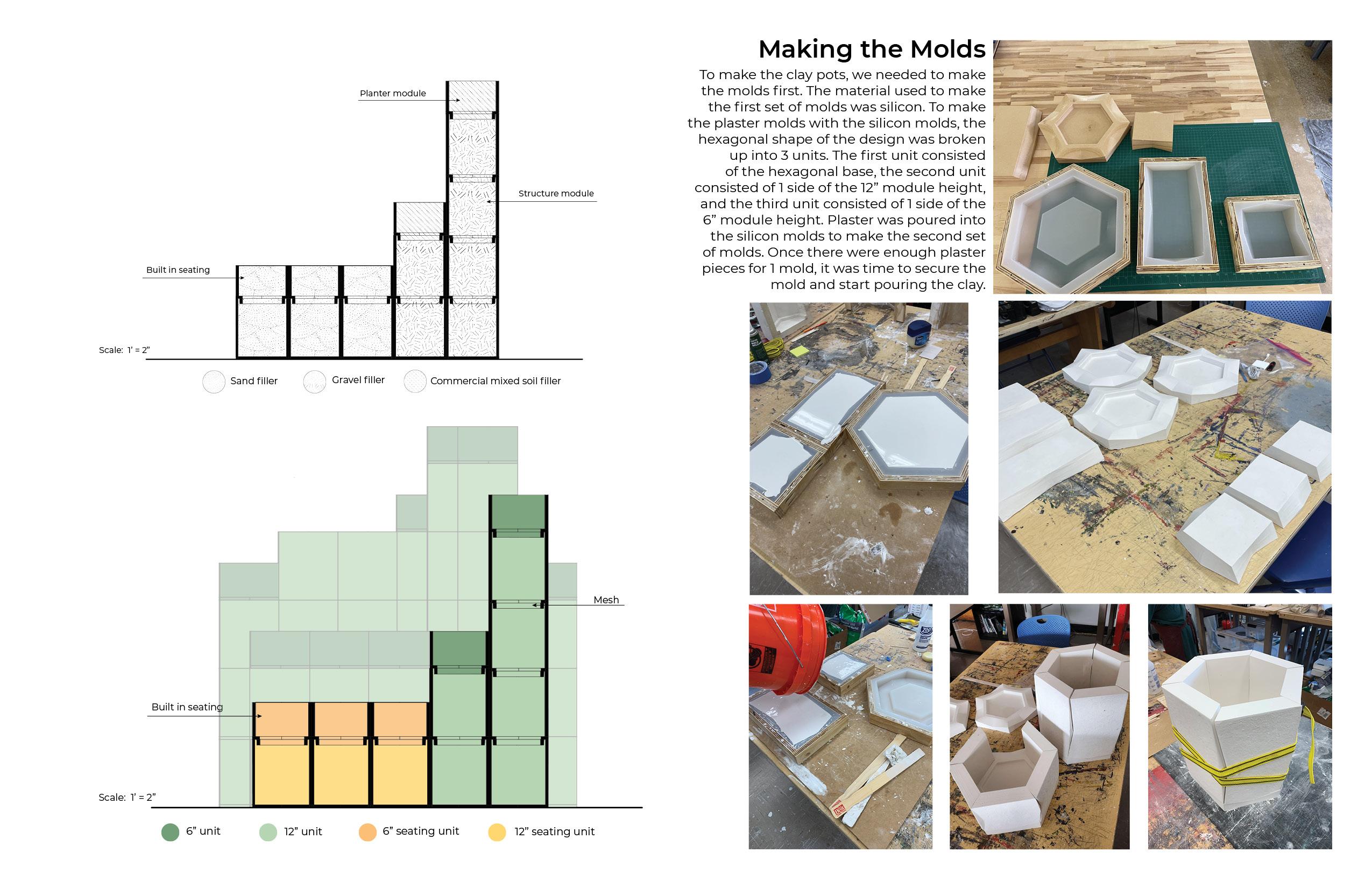 Planter module

Structure module

Built in seating

Scale: 1' = 2"

Sand filler

Gravel filler

Commercial mixed soil filler

Mesh

Built in seating

Scale: 1' = 2"

6" unit

12" unit

6" seating unit

12" seating unit

Making the Molds

To make the clay pots, we needed to make the molds first. The material used to make the first set of molds was silicon. To make the plaster molds with the silicon molds, the hexagonal shape of the design was broken up into 3 units. The first unit consisted of the hexagonal base, the second unit consisted of 1 side of the 12" module height, and the third unit consisted of 1 side of the 6" module height. Plaster was poured into the silicon molds to make the second set of molds. Once there were enough plaster pieces for 1 mold, it was time to secure the mold and start pouring the clay.