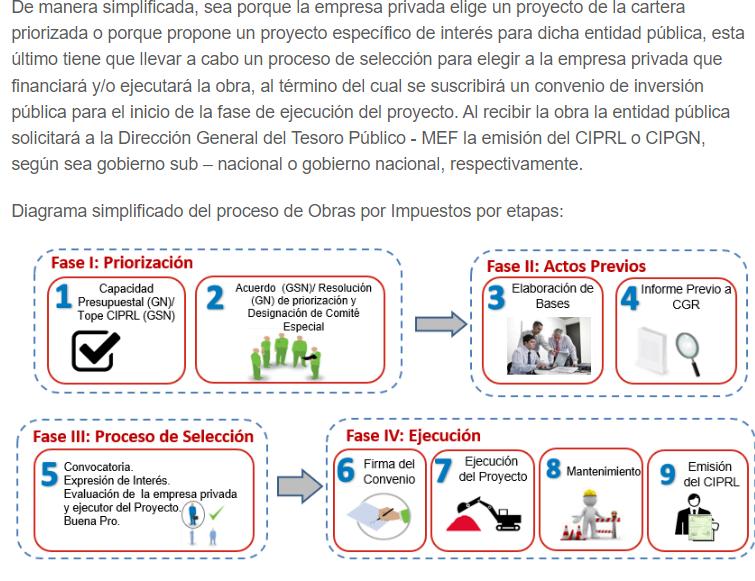 De manera simplificada, sea porque la empresa privada elige un proyecto de la cartera priorizada o porque propone un proyecto específico de interés para dicha entidad pública, esta último tiene que llevar a cabo un proceso de selección para elegir a la empresa privada que financiará y/o ejecutará la obra, al término del cual se suscribirá un convenio de inversión pública para el inicio de la fase de ejecución del proyecto. Al recibir la obra la entidad pública solicitará a la Dirección General del Tesoro Público - MEF la emisión del CIPRL o CIPGN, según sea gobierno sub – nacional o gobierno nacional, respectivamente.

Diagrama simplificado del proceso de Obras por Impuestos por etapas:

Fase I: Priorización

1 Capacidad Presupuestal (GN)/ Tope CIPRL (GSN)

2 Acuerdo (GSN)/ Resolución (GN) de priorización y Designación de Comité Especial

Fase II: Actos Previos

3 Elaboración de Bases

4 Informe Previo a CGR

Fase III: Proceso de Selección

5 Convocatoria. Expresión de Interés. Evaluación de la empresa privada y ejecutor del Proyecto. Buena Pro.

Fase IV: Ejecución

6 Firma del Convenio

7 Ejecución del Proyecto

8 Mantenimiento

9 Emisión del CIPRL