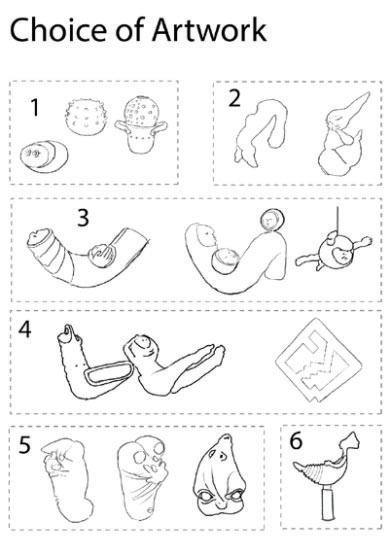 Choice of Artwork

1

2

3

4

5

6