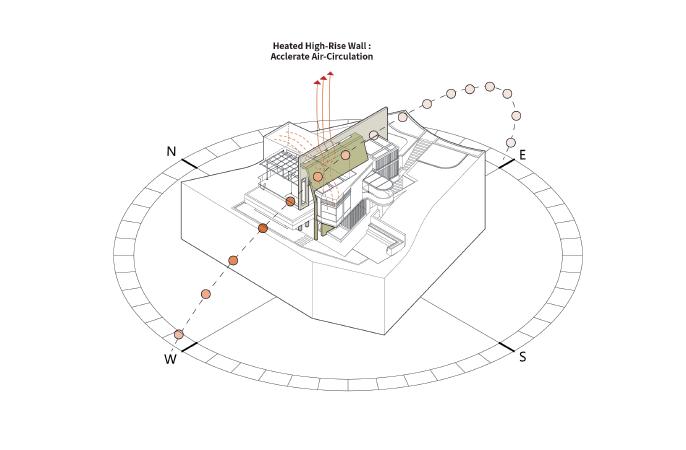 Heated High-Rise Wall :
Acclerate Air-Circulation

N

E

W

S