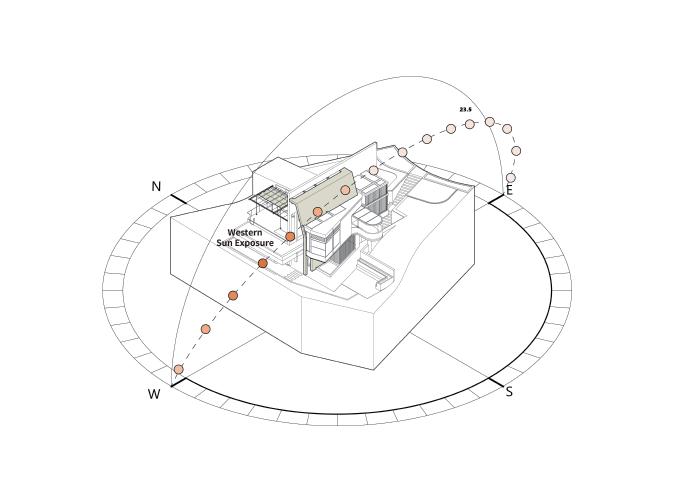 23.5

N

E

Western Sun Exposure

W

S