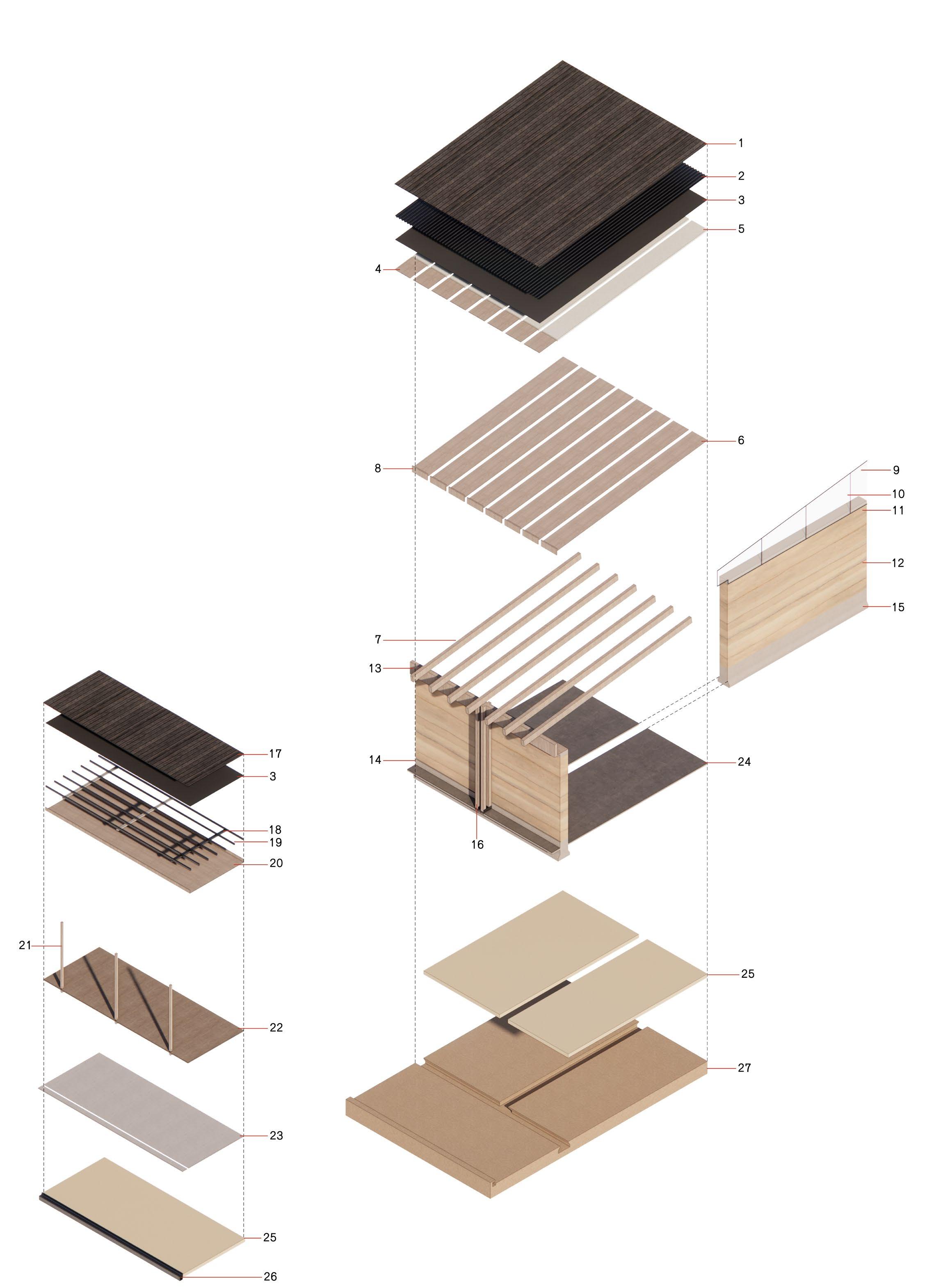 1
2
3
5
4
6
8
9
10
11
12
15
7
13
14
24
16
17
3
18
19
20
21
22
23
25
26
25
27