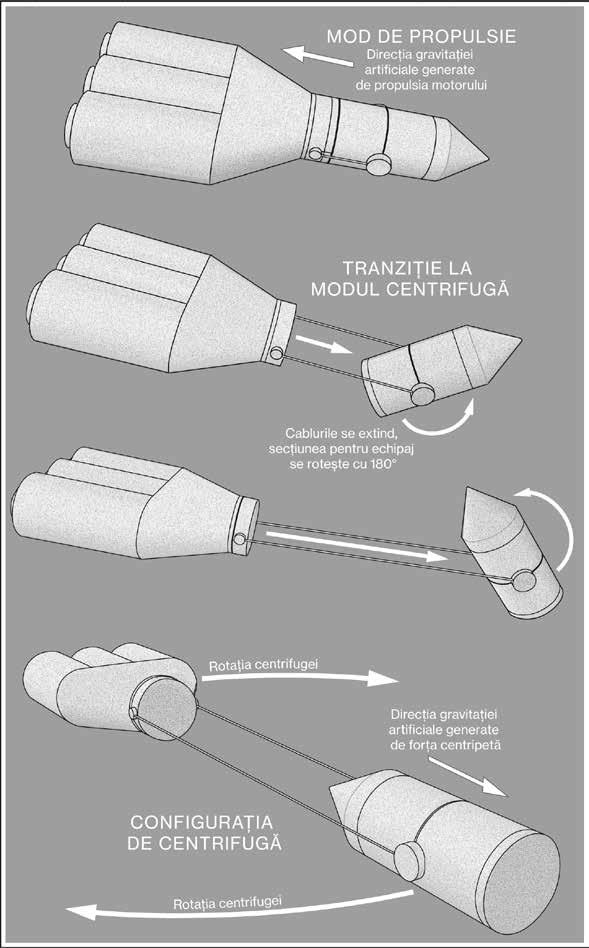 MOD DE PROPULSIE
Direcția gravitației artificiale generate de propulsia motorului

TRANZIȚIE LA MODUL CENTRIFUGĂ

Cablurile se extind, secțiunea pentru echipaj se rotește cu 180°

Rotația centrifugei

Direcția gravitației artificiale generate de forța centripetă

CONFIGURAȚIA DE CENTRIFUGĂ

Rotația centrifugei