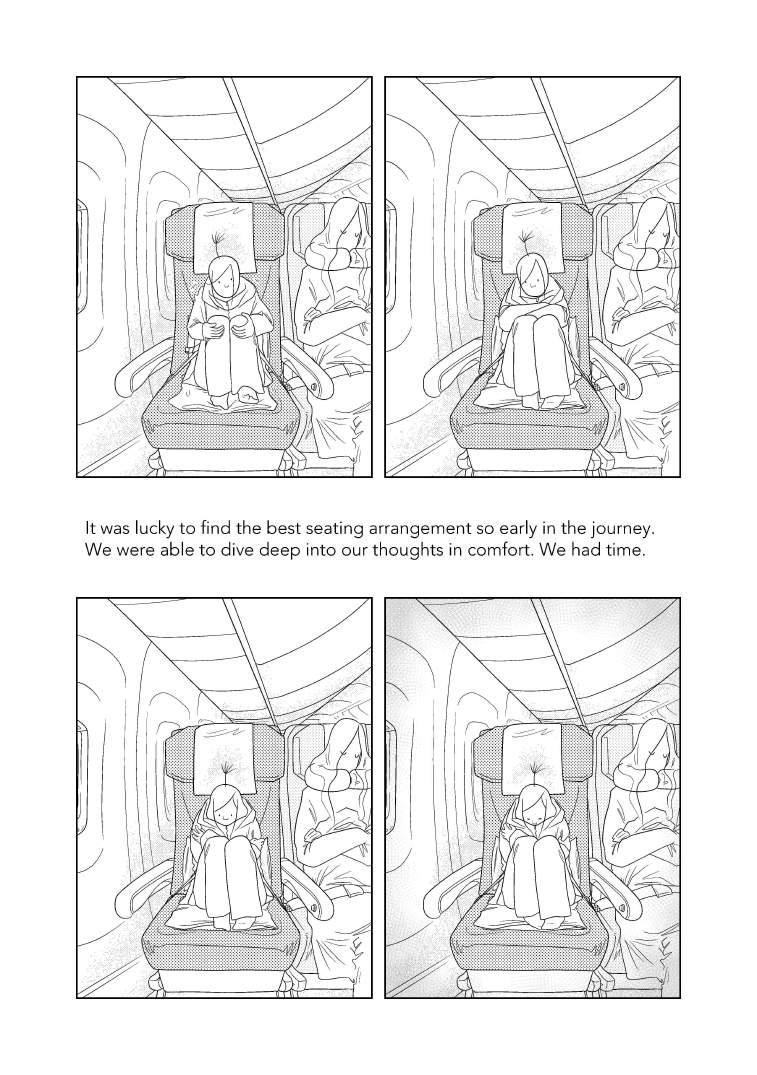 It was lucky to find the best seating arrangement so early in the journey. We were able to dive deep into our thoughts in comfort. We had time.