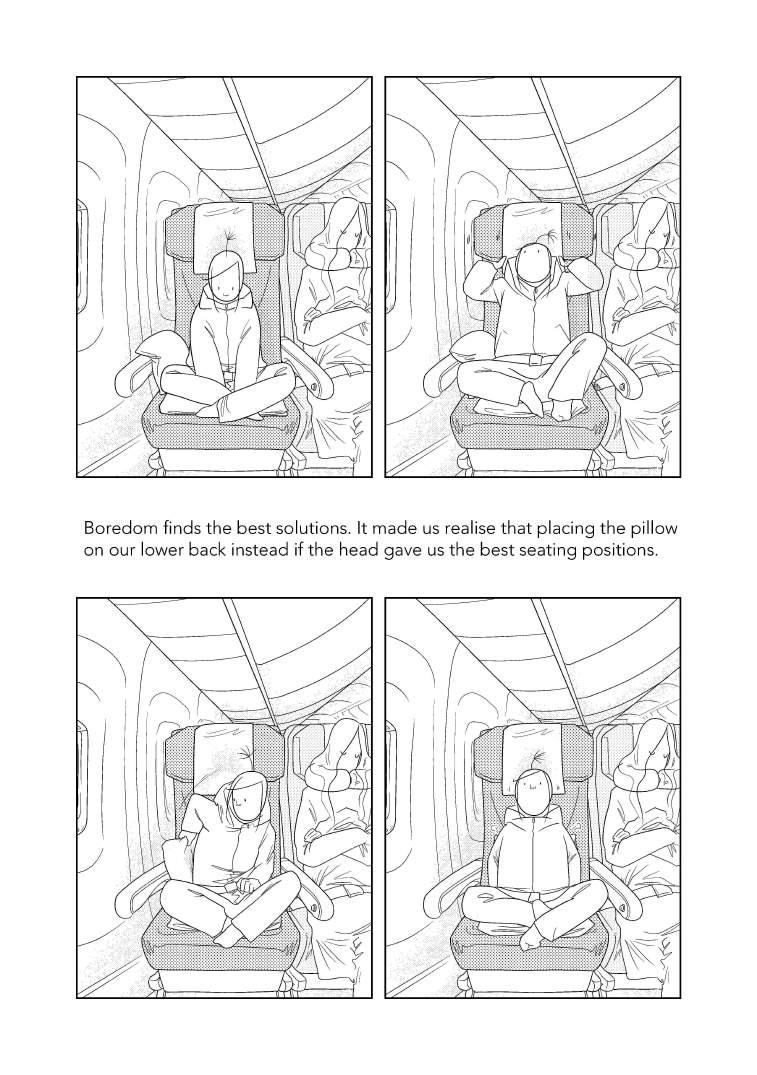 Boredom finds the best solutions. It made us realise that placing the pillow on our lower back instead if the head gave us the best seating positions.