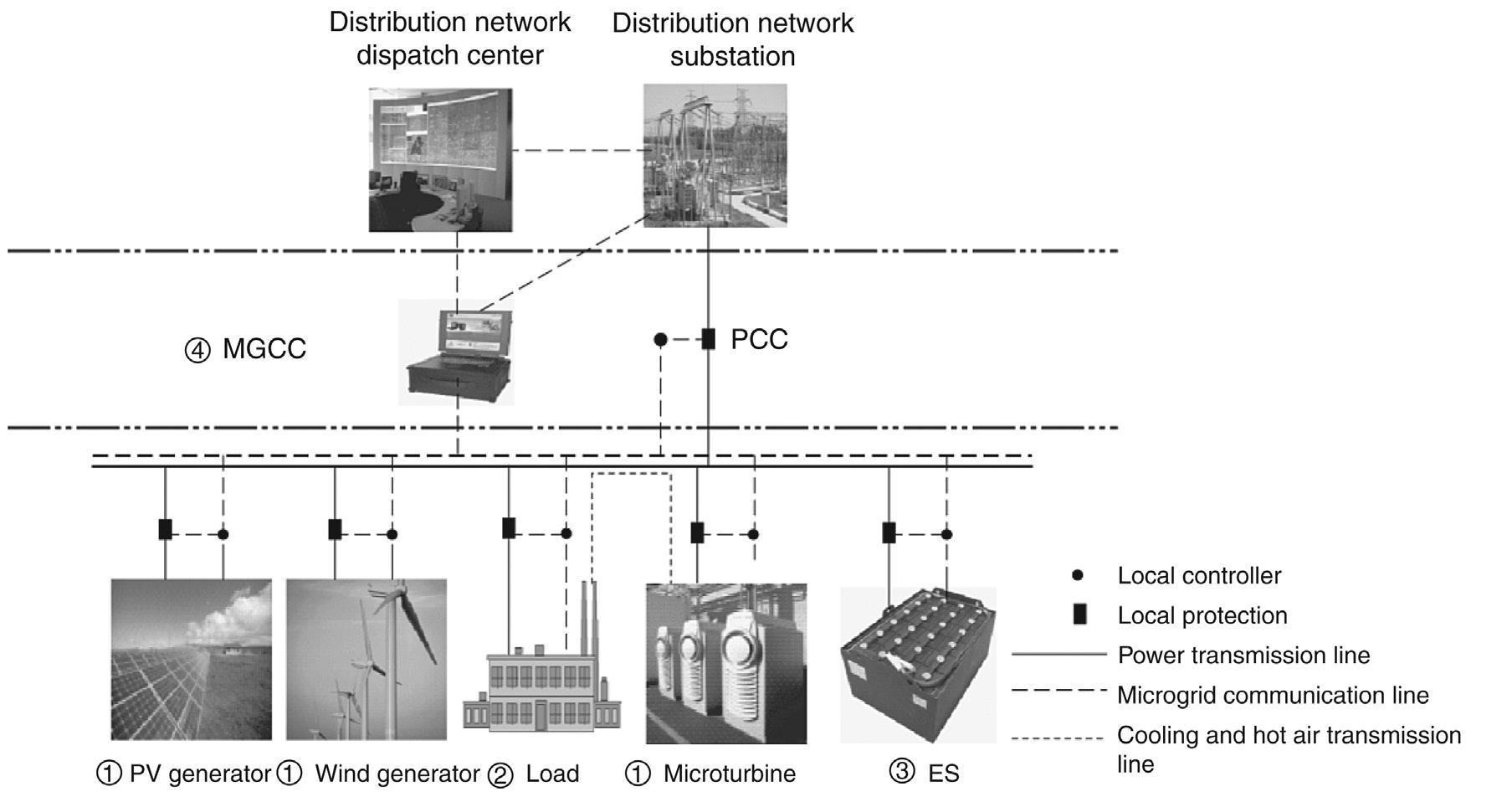 Distribution network dispatch center

Distribution network substation

④ MGCC

PCC

① PV generator

① Wind generator

② Load

① Microturbine

③ ES

Local controller

Local protection

Power transmission line

Microgrid communication line

Cooling and hot air transmission line