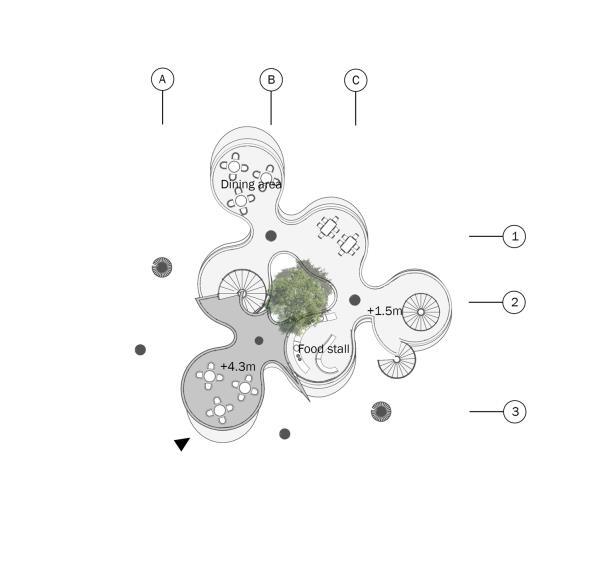 A
B
C
Dining area
1
2
+1.5m
Food stall
+4.3m
3