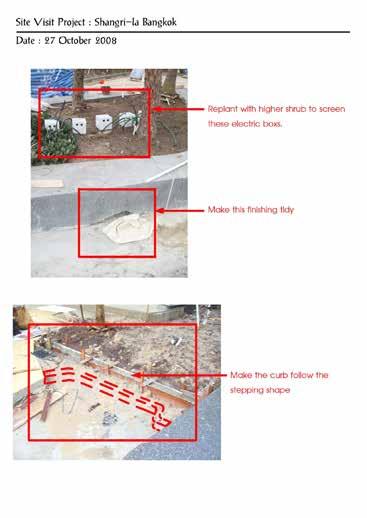 Site Visit Project : Shangri-la Bangkok

Date : 27 October 2008

Replant with higher shrub to screen these electric boxs.

Make this finishing tidy

Make the curb follow the stepping shape