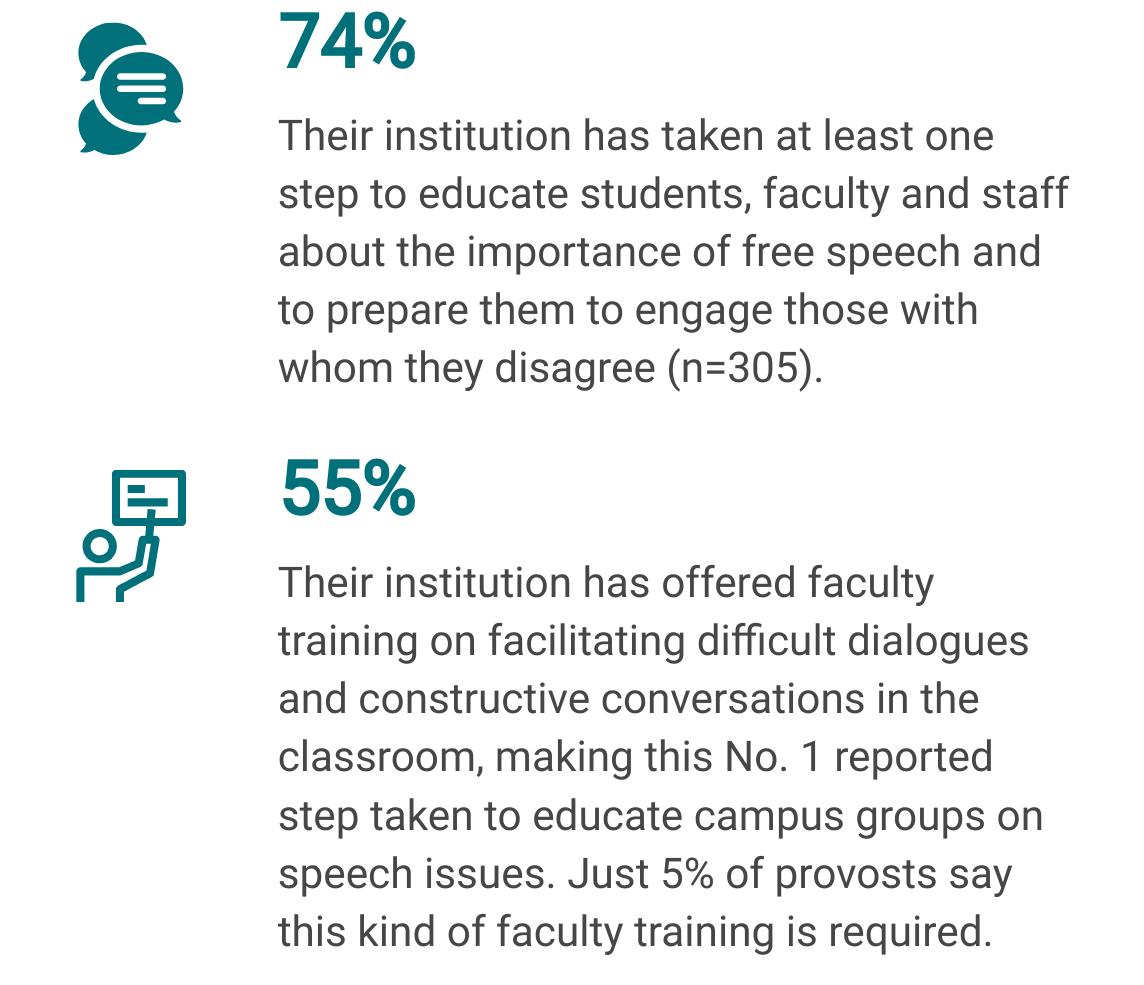 74%

Their institution has taken at least one step to educate students, faculty and staff about the importance of free speech and to prepare them to engage those with whom they disagree (n=305).

55%

Their institution has offered faculty training on facilitating difficult dialogues and constructive conversations in the classroom, making this No. 1 reported step taken to educate campus groups on speech issues. Just 5% of provosts say this kind of faculty training is required.