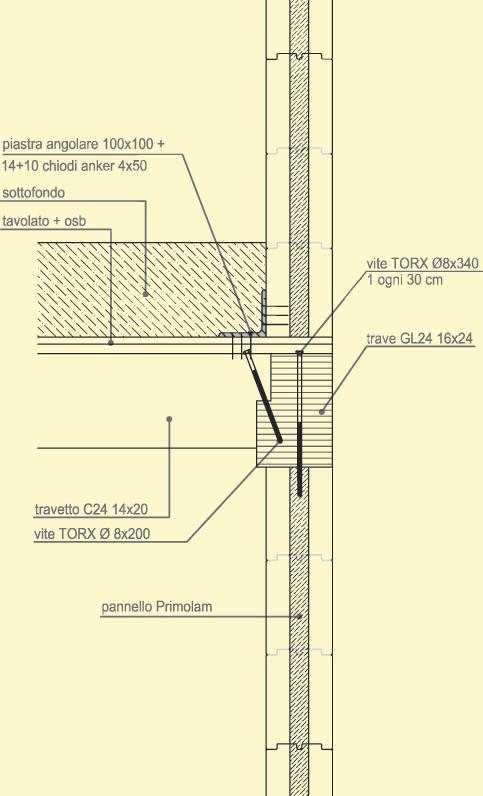 piastra angolare 100x100 +
14+10 chiodi anker 4x50

sottofondo

tavolato + osb

vite TORX Ø8x340
1 ogni 30 cm

trave GL24 16x24

travetto C24 14x20

vite TORX Ø 8x200

pannello Primolam