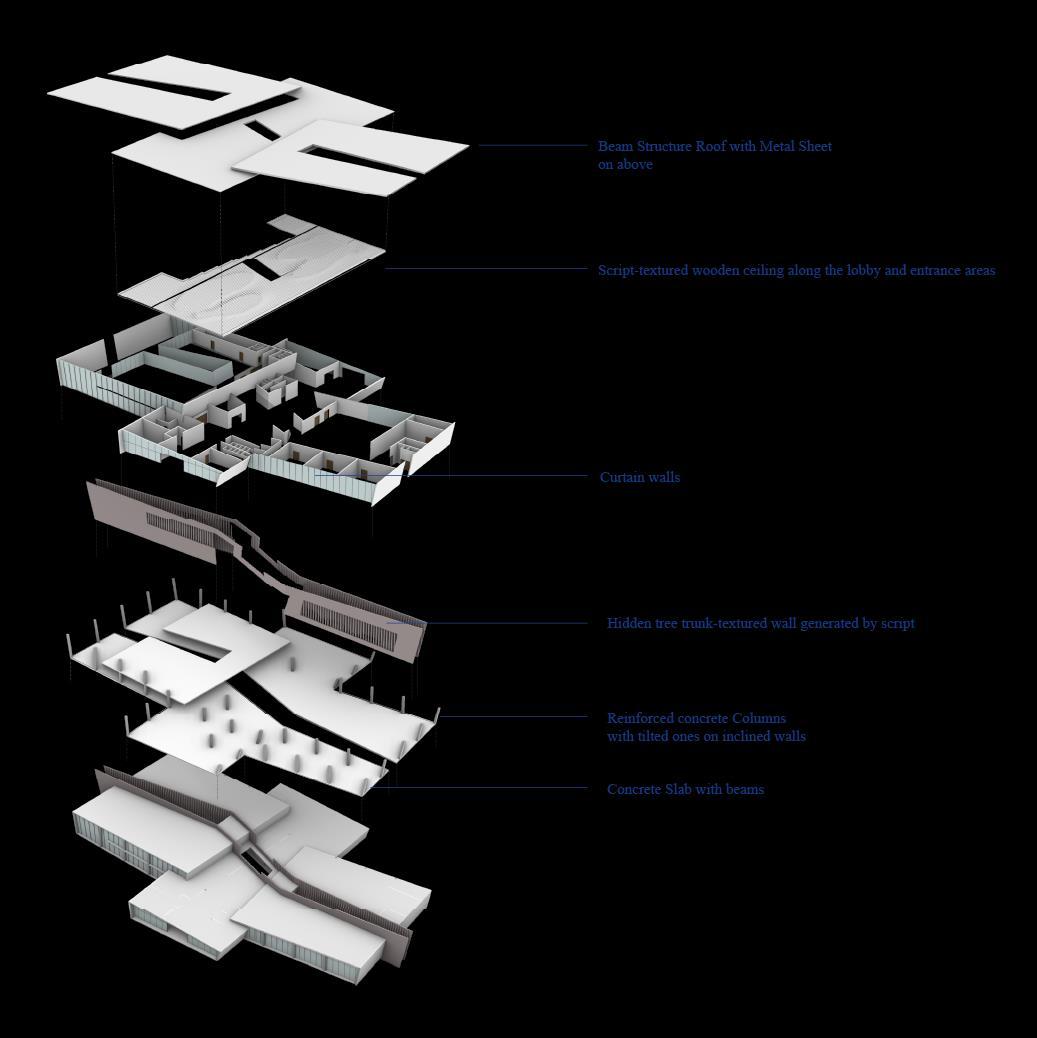 Beam Structure Roof with Metal Sheet on above

Script-textured wooden ceiling along the lobby and entrance areas

Curtain walls

Hidden tree trunk-textured wall generated by script

Reinforced concrete Columns with tilted ones on inclined walls

Concrete Slab with beams