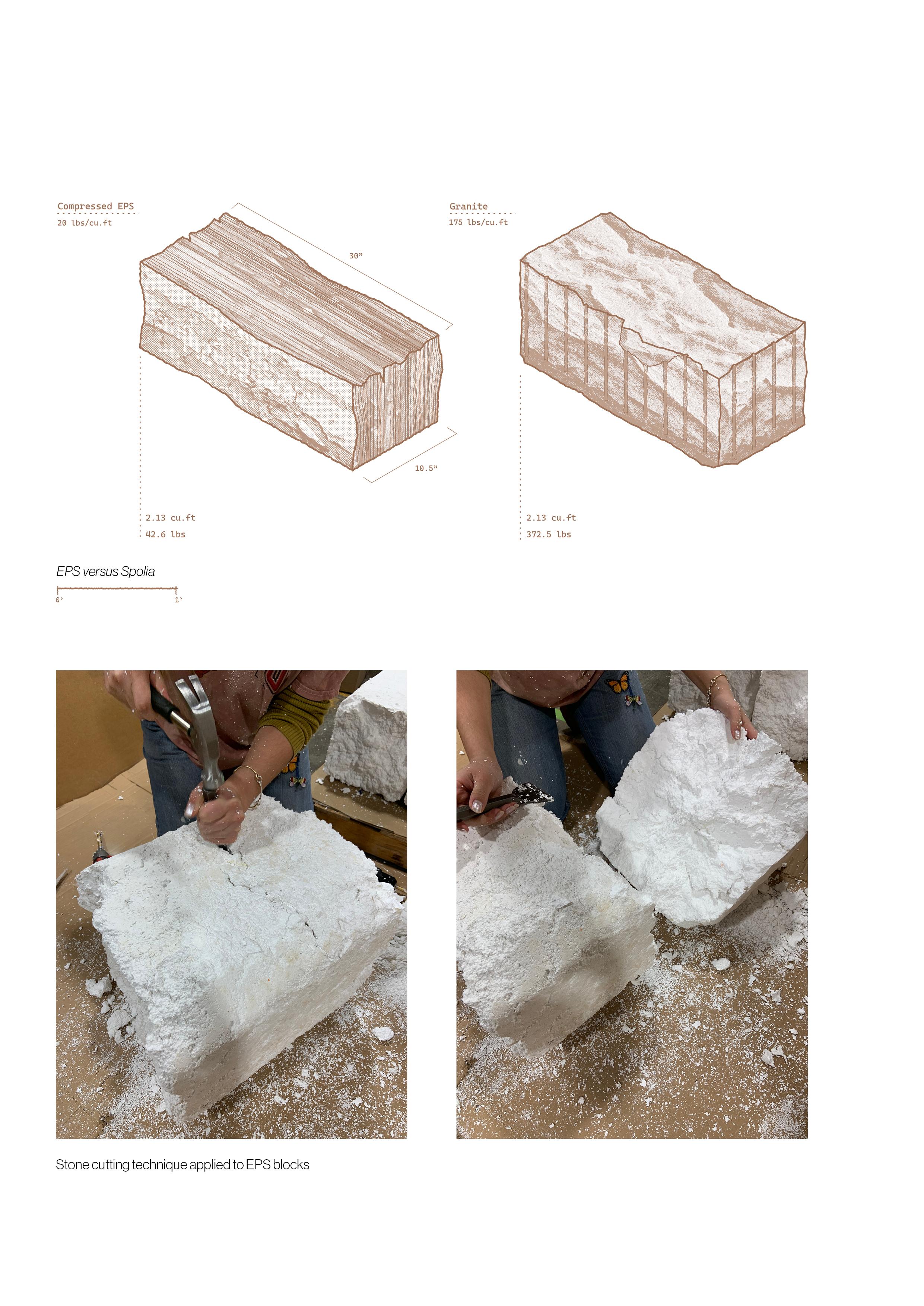 Compressed EPS
20 lbs/cu.ft

30"

10.5"

2.13 cu.ft
42.6 lbs

Granite
175 lbs/cu.ft

2.13 cu.ft
372.5 lbs

EPS versus Spolia

0'
1'

Stone cutting technique applied to EPS blocks