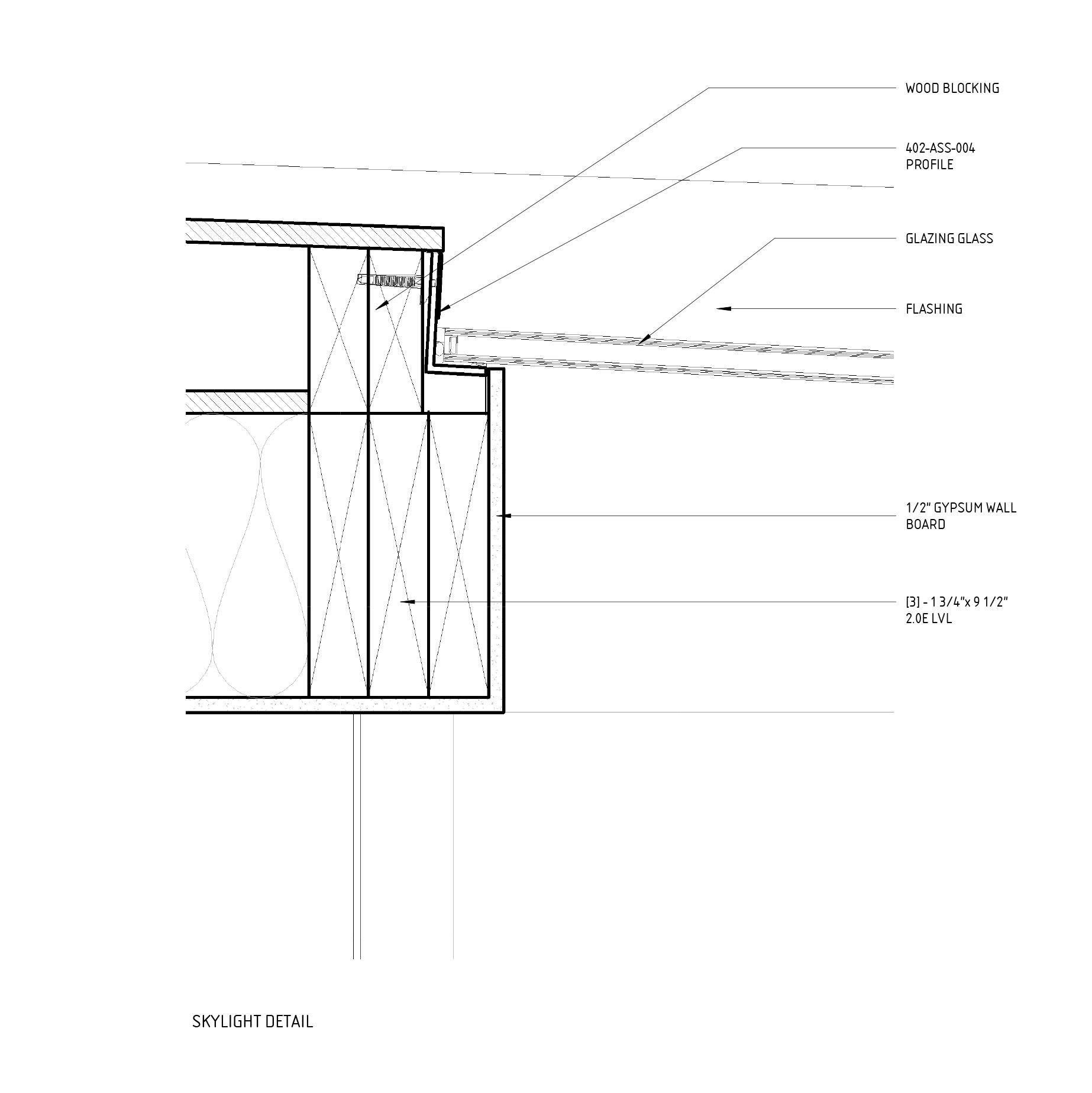 WOOD BLOCKING

402-ASS-004
PROFILE

GLAZING GLASS

FLASHING

1/2" GYPSUM WALL BOARD

[3] - 1 3/4"x 9 1/2" 2.0E LVL

SKYLIGHT DETAIL