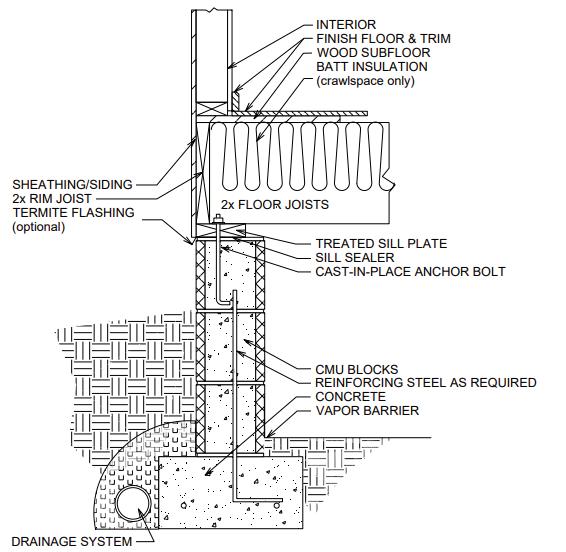 INTERIOR
FINISH FLOOR & TRIM
WOOD SUBFLOOR
BATT INSULATION
(crawlspace only)

SHEATHING/SIDING
2x RIM JOIST
TERMITE FLASHING
(optional)

2x FLOOR JOISTS

TREATED SILL PLATE
SILL SEALER
CAST-IN-PLACE ANCHOR BOLT

CMU BLOCKS
REINFORCING STEEL AS REQUIRED
CONCRETE
VAPOR BARRIER

DRAINAGE SYSTEM